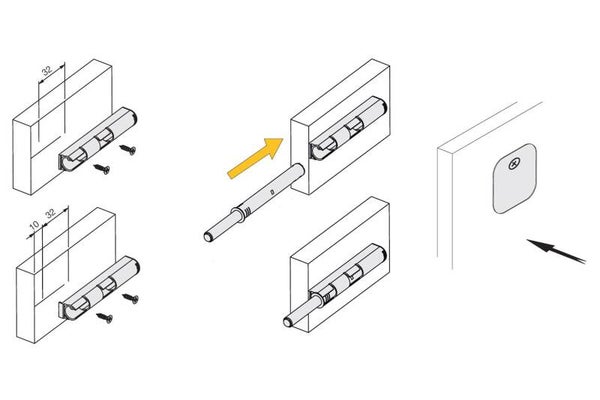 32

10 32