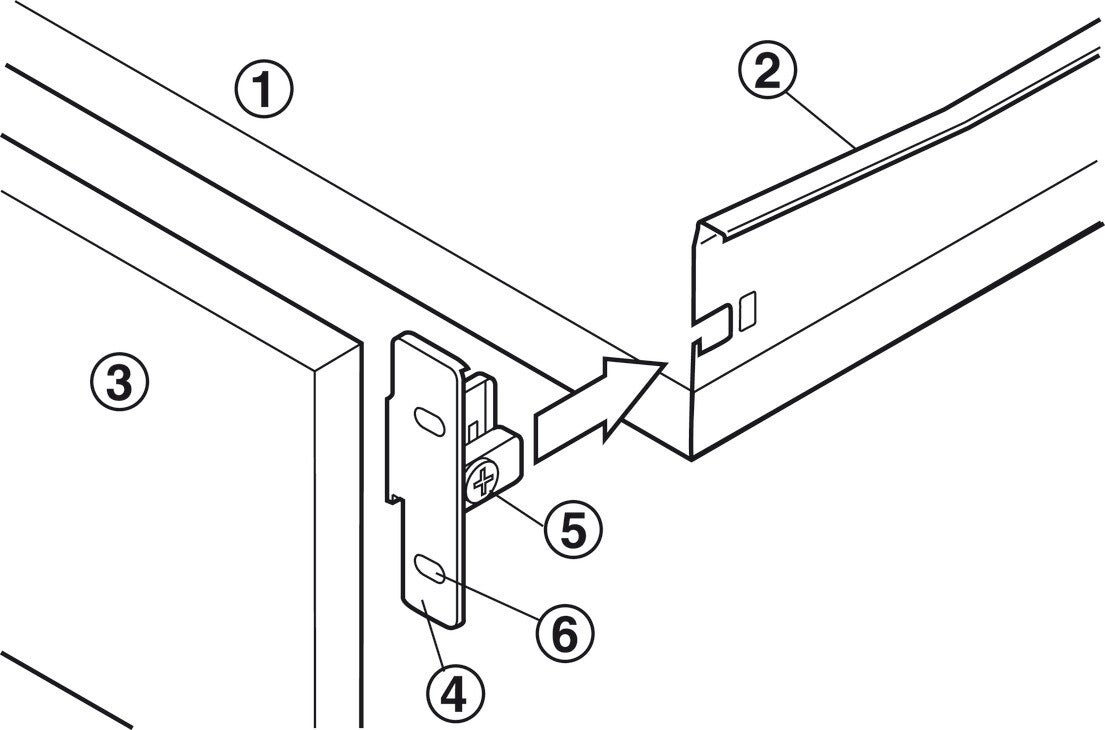 1
2
3
5
6
4