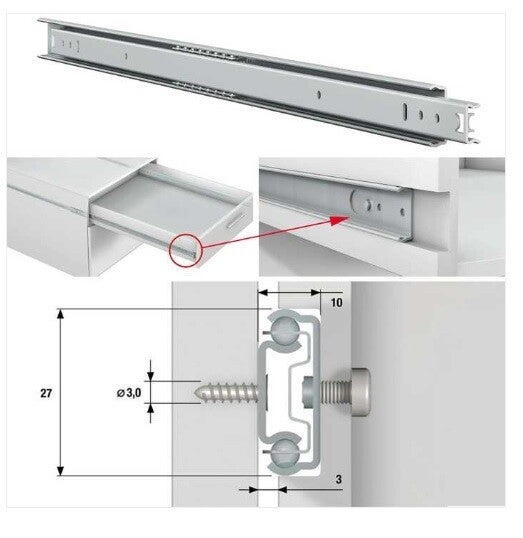 10

27

⌀ 3,0

3