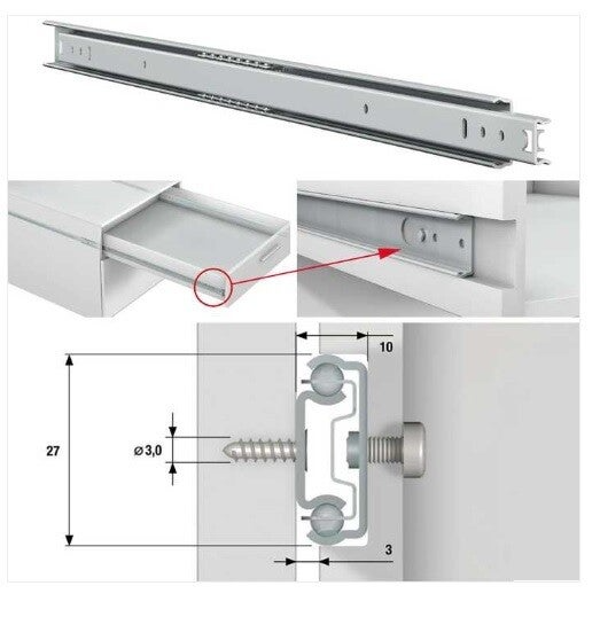 10

27

⌀ 3,0

3