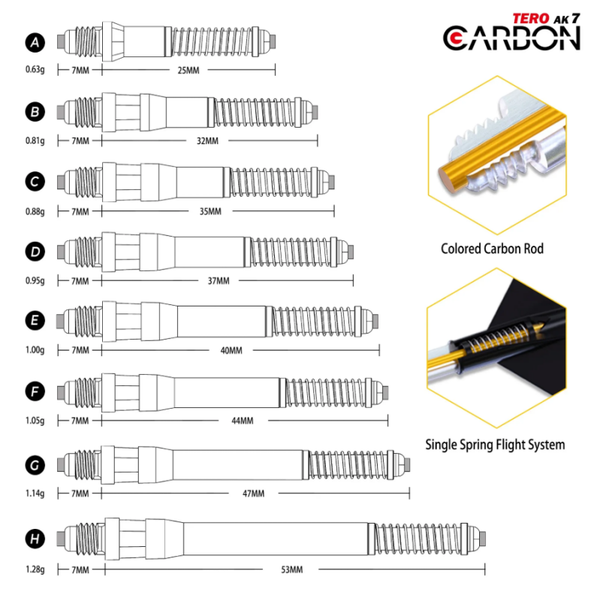 TERO AK 7
CARBON

A
0.63g 7MM 25MM

B
0.81g 7MM 32MM

C
0.88g 7MM 35MM

D
0.95g 7MM 37MM

E
1.00g 7MM 40MM

F
1.05g 7MM 44MM

G
1.14g 7MM 47MM

H
1.28g 7MM 53MM

Colored Carbon Rod

Single Spring Flight System