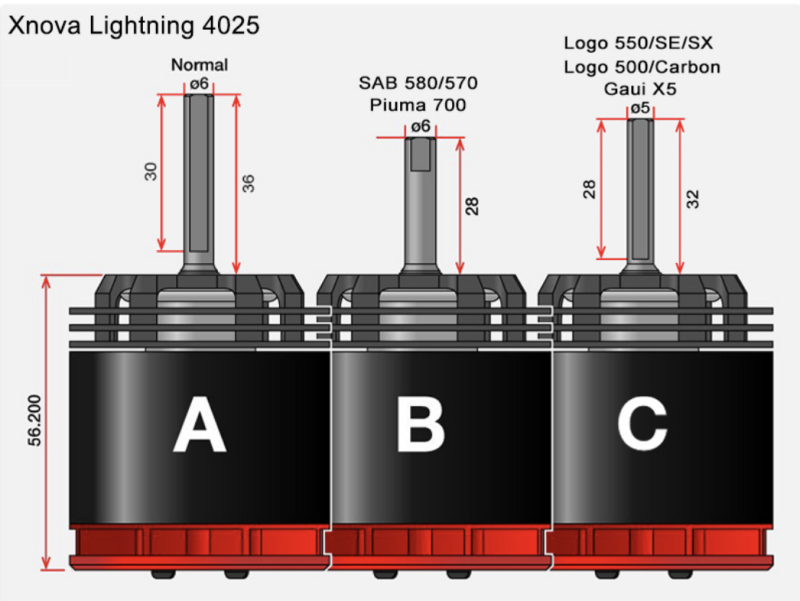 Xnova Lightning 4025

Normal
ø6
30
36

SAB 580/570
Piuma 700
ø6
28

Logo 550/SE/SX
Logo 500/Carbon
Gaui X5
ø5
28
32

56.200

A

B

C