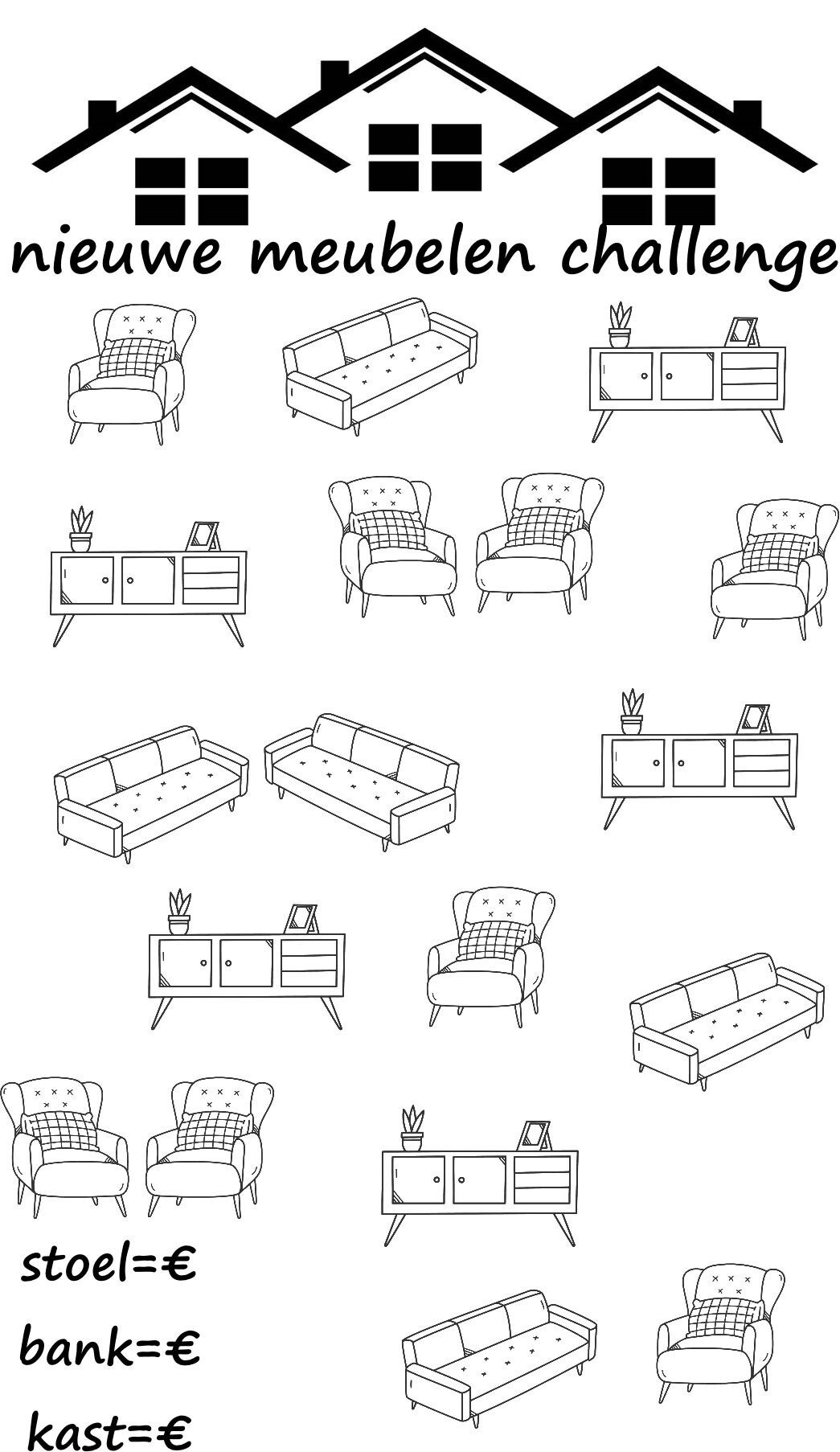 nieuwe meubelen challenge

stoel=€

bank=€

kast=€