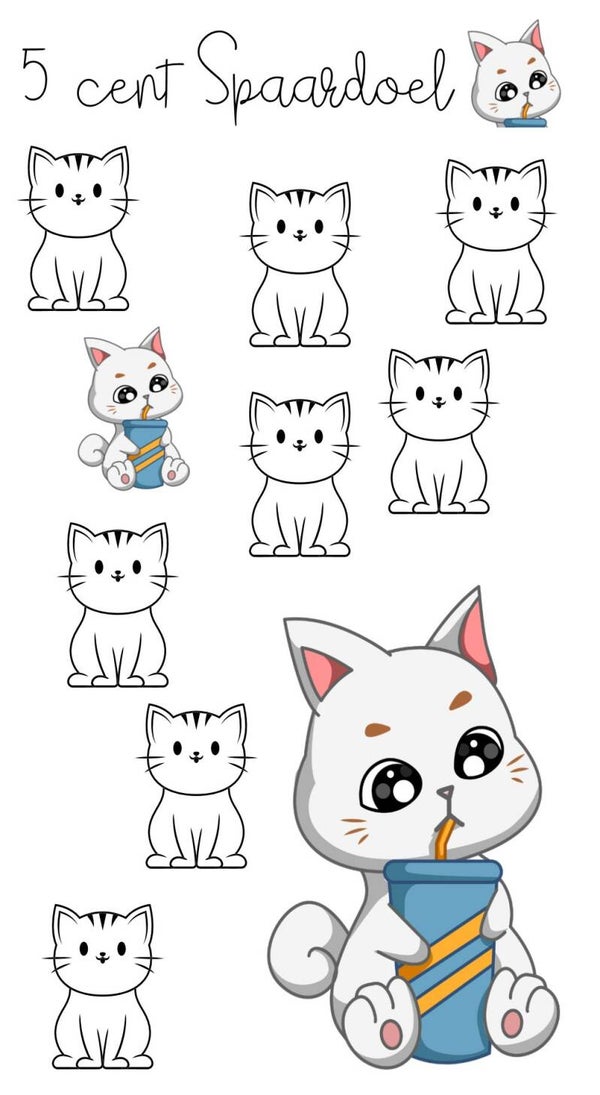 5 cent Spaardoel