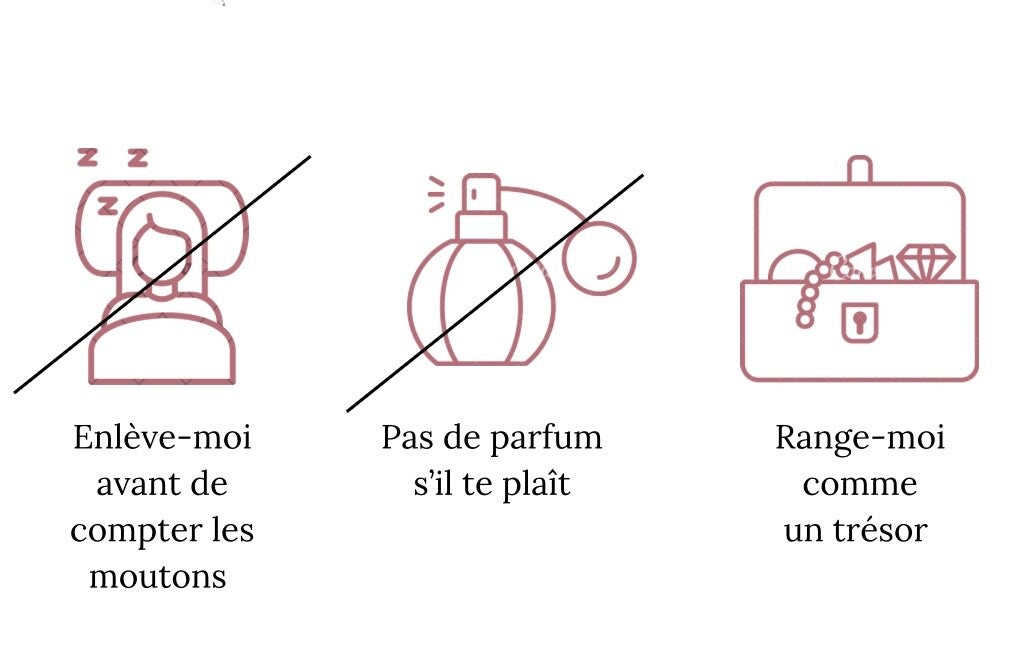 z z
z

Enlève-moi avant de compter les moutons

Pas de parfum s'il te plaît

Range-moi comme un trésor