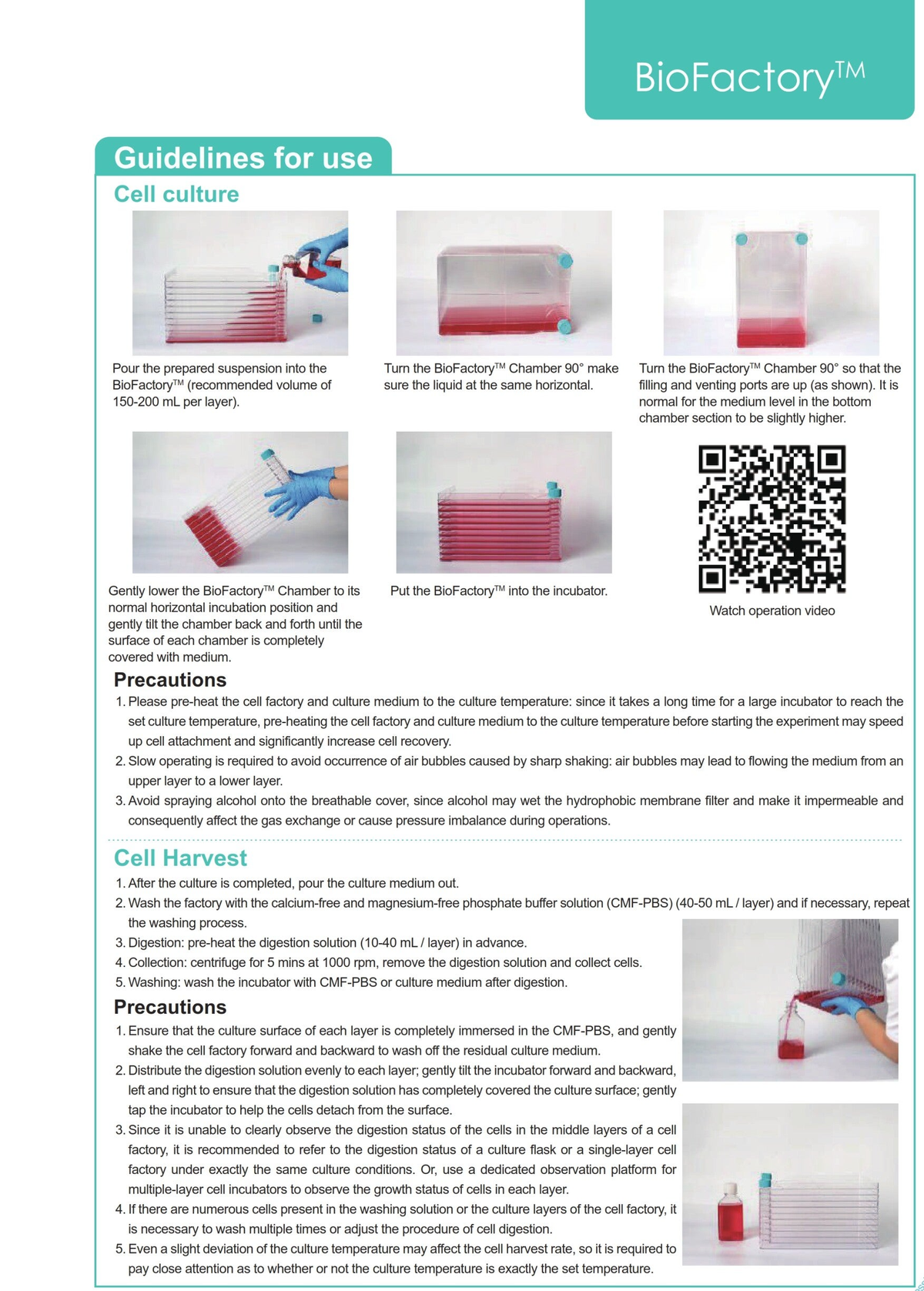 BioFactory™

Guidelines for use

Cell culture

Pour the prepared suspension into the BioFactory™ (recommended volume of 150-200 mL per layer).

Turn the BioFactory™ Chamber 90° make sure the liquid at the same horizontal.

Turn the BioFactory™ Chamber 90° so that the filling and venting ports are up (as shown). It is normal for the medium level in the bottom chamber section to be slightly higher.

Gently lower the BioFactory™ Chamber to its normal horizontal incubation position and gently tilt the chamber back and forth until the surface of each chamber is completely covered with medium.

Put the BioFactory™ into the incubator.

Watch operation video

Precautions

1. Please pre-heat the cell factory and culture medium to the culture temperature: since it takes a long time for a large incubator to reach the set culture temperature, pre-heating the cell factory and culture medium to the culture temperature before starting the experiment may speed up cell attachment and significantly increase cell recovery.
2. Slow operating is required to avoid occurrence of air bubbles caused by sharp shaking: air bubbles may lead to flowing the medium from an upper layer to a lower layer.
3. Avoid spraying alcohol onto the breathable cover, since alcohol may wet the hydrophobic membrane filter and make it impermeable and consequently affect the gas exchange or cause pressure imbalance during operations.

Cell Harvest

1. After the culture is completed, pour the culture medium out.
2. Wash the factory with the calcium-free and magnesium-free phosphate buffer solution (CMF-PBS) (40-50 mL / layer) and if necessary, repeat the washing process.
3. Digestion: pre-heat the digestion solution (10-40 mL / layer) in advance.
4. Collection: centrifuge for 5 mins at 1000 rpm, remove the digestion solution and collect cells.
5. Washing: wash the incubator with CMF-PBS or culture medium after digestion.

Precautions

1. Ensure that the culture surface of each layer is completely immersed in the CMF-PBS, and gently shake the cell factory forward and backward to wash off the residual culture medium.
2. Distribute the digestion solution evenly to each layer; gently tilt the incubator forward and backward, left and right to ensure that the digestion solution has completely covered the culture surface; gently tap the incubator to help the cells detach from the surface.
3. Since it is unable to clearly observe the digestion status of the cells in the middle layers of a cell factory, it is recommended to refer to the digestion status of a culture flask or a single-layer cell factory under exactly the same culture conditions. Or, use a dedicated observation platform for multiple-layer cell incubators to observe the growth status of cells in each layer.
4. If there are numerous cells present in the washing solution or the culture layers of the cell factory, it is necessary to wash multiple times or adjust the procedure of cell digestion.
5. Even a slight deviation of the culture temperature may affect the cell harvest rate, so it is required to pay close attention as to whether or not the culture temperature is exactly the set temperature.