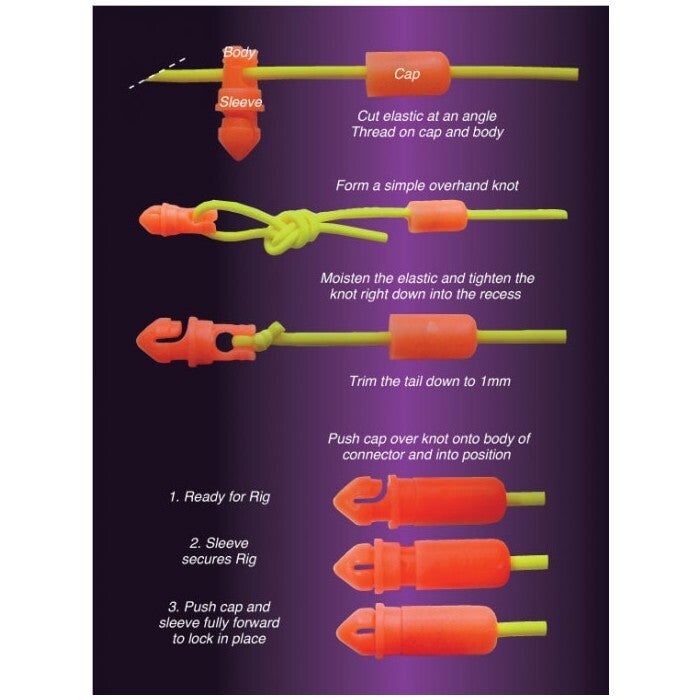 Body

Sleeve

Cap

Cut elastic at an angle
Thread on cap and body

Form a simple overhand knot

Moisten the elastic and tighten the knot right down into the recess

Trim the tail down to 1mm

Push cap over knot onto body of connector and into position

1. Ready for Rig

2. Sleeve secures Rig

3. Push cap and sleeve fully forward to lock in place