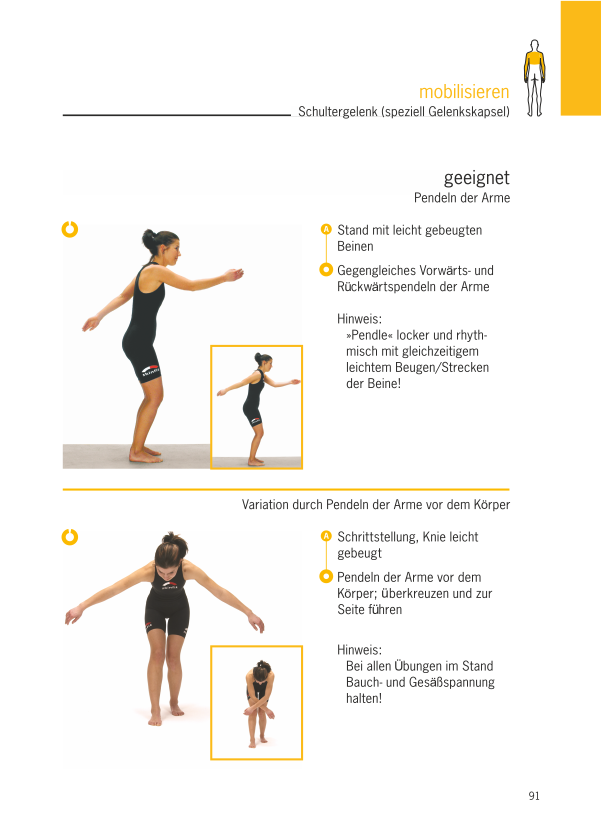 mobilisieren
Schultergelenk (speziell Gelenkskapsel)

geeignet
Pendeln der Arme

A Stand mit leicht gebeugten Beinen

Gegengleiches Vorwärts- und Rückwärtspendeln der Arme

Hinweis:
»Pendle« locker und rhythmisch mit gleichzeitigem leichtem Beugen/Strecken der Beine!

Variation durch Pendeln der Arme vor dem Körper

A Schrittstellung, Knie leicht gebeugt

Pendeln der Arme vor dem Körper; überkreuzen und zur Seite führen

Hinweis:
Bei allen Übungen im Stand Bauch- und Gesäßspannung halten!

91