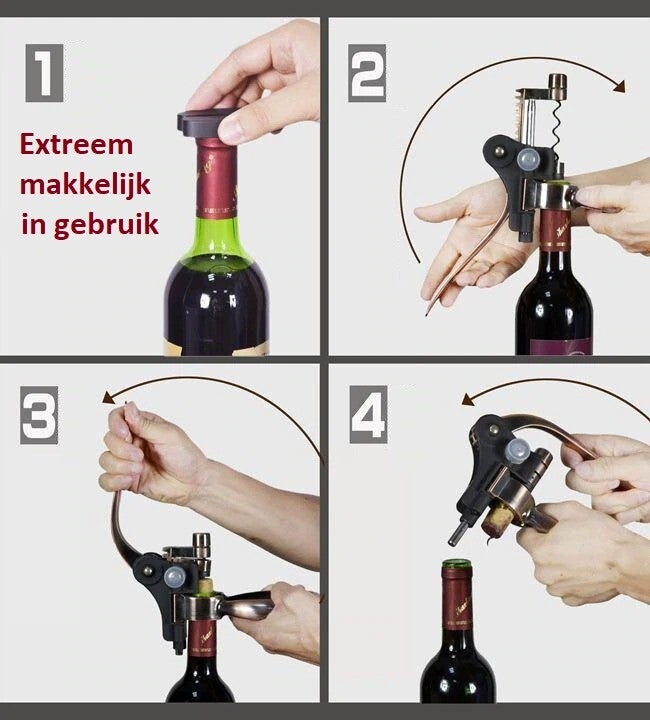 1

Extreem makkelijk in gebruik

2

3

4