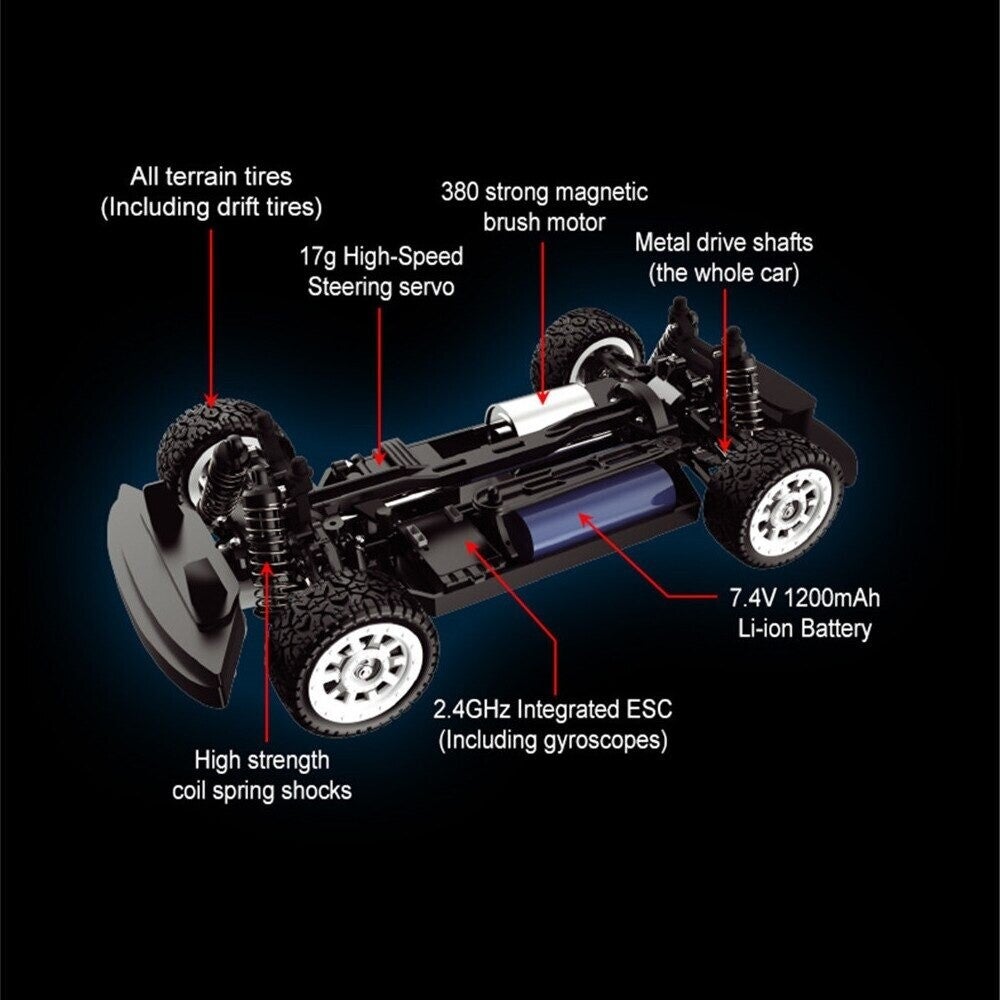 All terrain tires
(Including drift tires)

380 strong magnetic
brush motor

17g High-Speed
Steering servo

Metal drive shafts
(the whole car)

7.4V 1200mAh
Li-ion Battery

2.4GHz Integrated ESC
(Including gyroscopes)

High strength
coil spring shocks