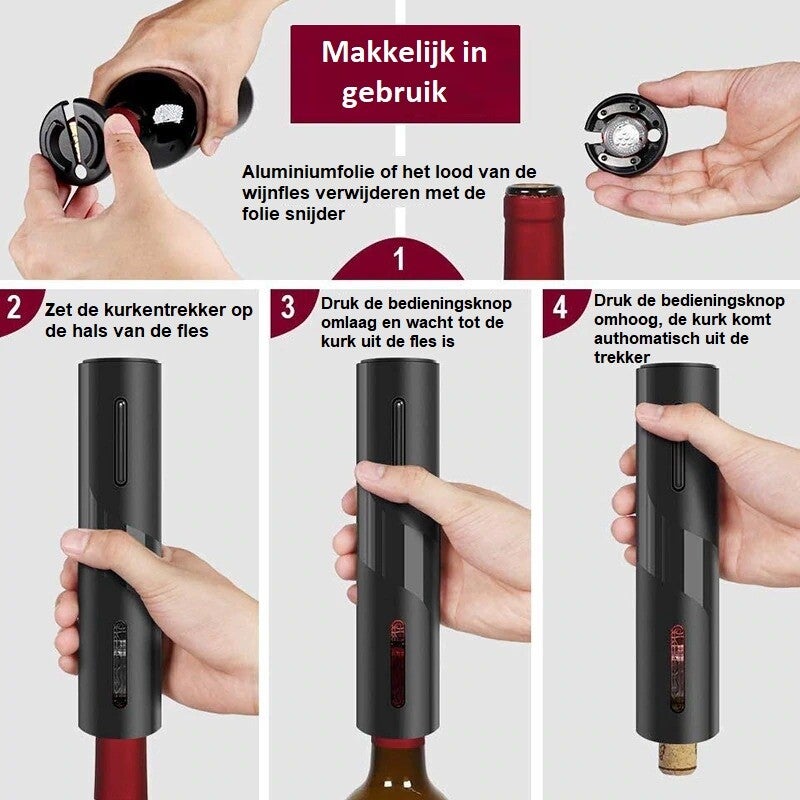 Makkelijk in gebruik

Aluminiumfolie of het lood van de wijnfles verwijderen met de folie snijder

1

2 Zet de kurkentrekker op de hals van de fles

3 Druk de bedieningsknop omlaag en wacht tot de kurk uit de fles is

4 Druk de bedieningsknop omhoog, de kurk komt authomatisch uit de trekker