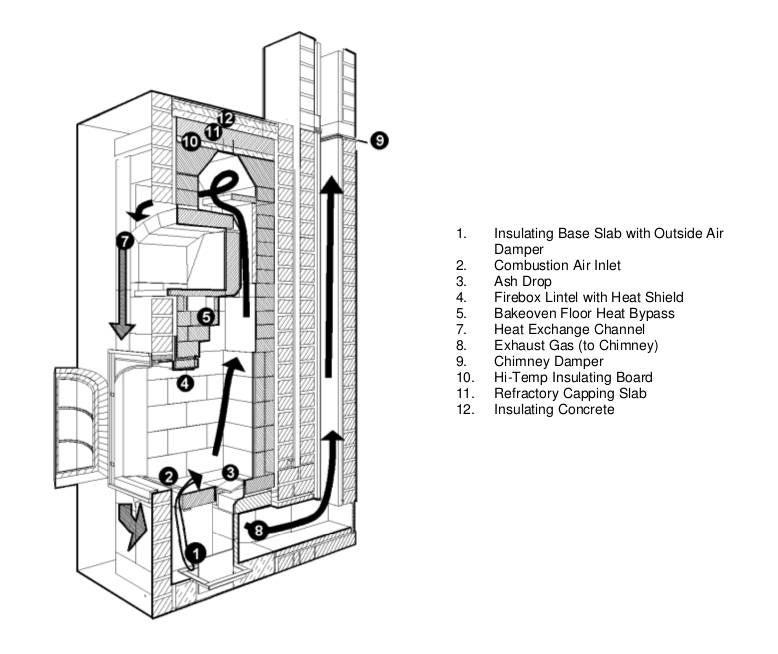 12
11
10
9
7
5
4
2
3
8
1

1. Insulating Base Slab with Outside Air Damper
2. Combustion Air Inlet
3. Ash Drop
4. Firebox Lintel with Heat Shield
5. Bakeoven Floor Heat Bypass
7. Heat Exchange Channel
8. Exhaust Gas (to Chimney)
9. Chimney Damper
10. Hi-Temp Insulating Board
11. Refractory Capping Slab
12. Insulating Concrete