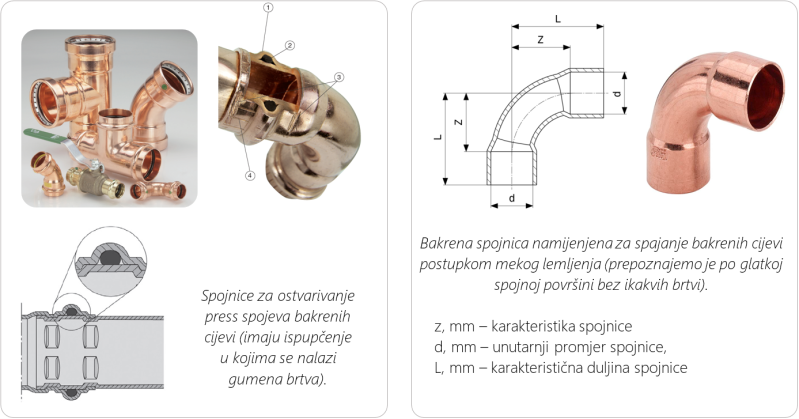 ①
②
③
④

Spojnice za ostvarivanje press spojeva bakrenih cijevi (imaju ispupčenje u kojima se nalazi gumena brtva).

L
z
d
z
L
d

Bakrena spojnica namijenjena za spajanje bakrenih cijevi postupkom mekog lemljenja (prepoznajemo je po glatkoj spojnoj površini bez ikakvih brtvi).

z, mm – karakteristika spojnice
d, mm – unutarnji promjer spojnice,
L, mm – karakteristična duljina spojnice