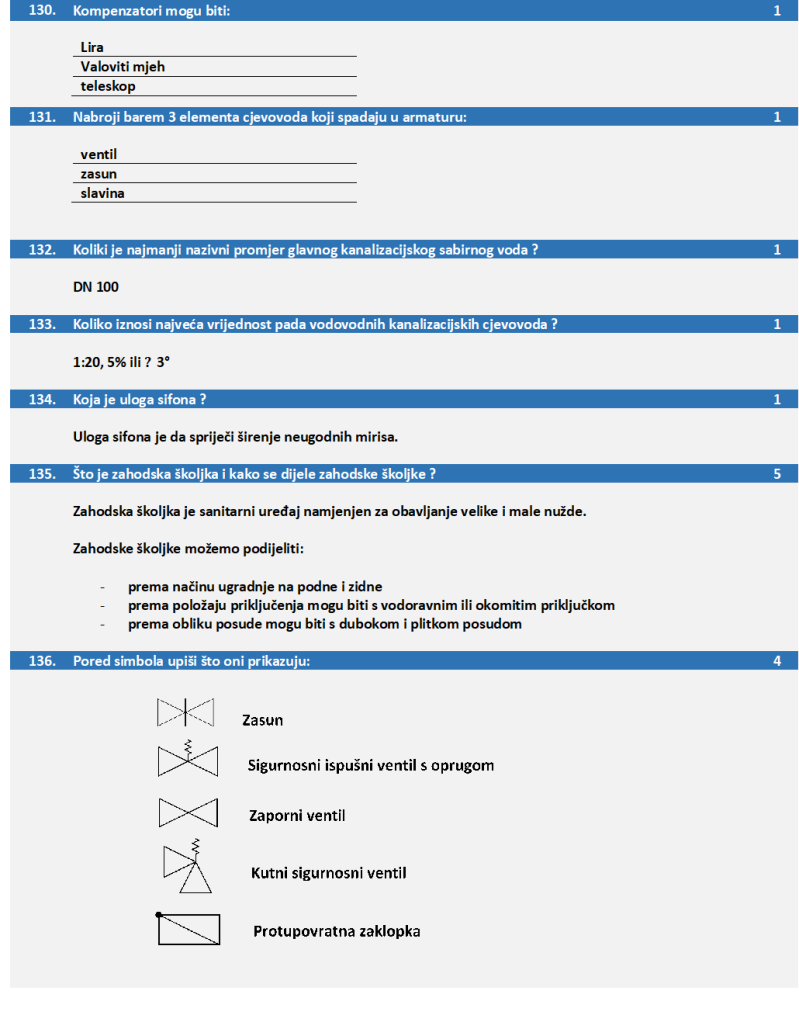 130. Kompenzatori mogu biti: 1

Lira
Valoviti mjeh
teleskop

131. Nabroji barem 3 elementa cjevovoda koji spadaju u armaturu: 1

ventil
zasun
slavina

132. Koliki je najmanji nazivni promjer glavnog kanalizacijskog sabirnog voda ? 1

DN 100

133. Koliko iznosi najveća vrijednost pada vodovodnih kanalizacijskih cjevovoda ? 1

1:20, 5% ili ? 3°

134. Koja je uloga sifona ? 1

Uloga sifona je da spriječi širenje neugodnih mirisa.

135. Što je zahodska školjka i kako se dijele zahodske školjke ? 5

Zahodska školjka je sanitarni uređaj namjenjen za obavljanje velike i male nužde.

Zahodske školjke možemo podijeliti:

- prema načinu ugradnje na podne i zidne
- prema položaju priključenja mogu biti s vodoravnim ili okomitim priključkom
- prema obliku posude mogu biti s dubokom i plitkom posudom

136. Pored simbola upiši što oni prikazuju: 4

Zasun
Sigurnosni ispušni ventil s oprugom
Zaporni ventil
Kutni sigurnosni ventil
Protupovratna zaklopka