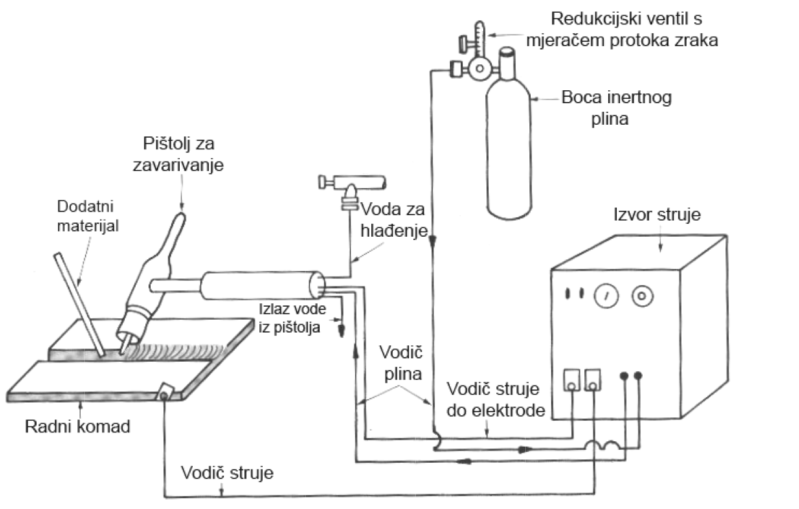 Redukcijski ventil s mjeračem protoka zraka

Boca inertnog plina

Pištolj za zavarivanje

Dodatni materijal

Voda za hlađenje

Izvor struje

Izlaz vode iz pištolja

Vodič plina

Vodič struje do elektrode

Radni komad

Vodič struje