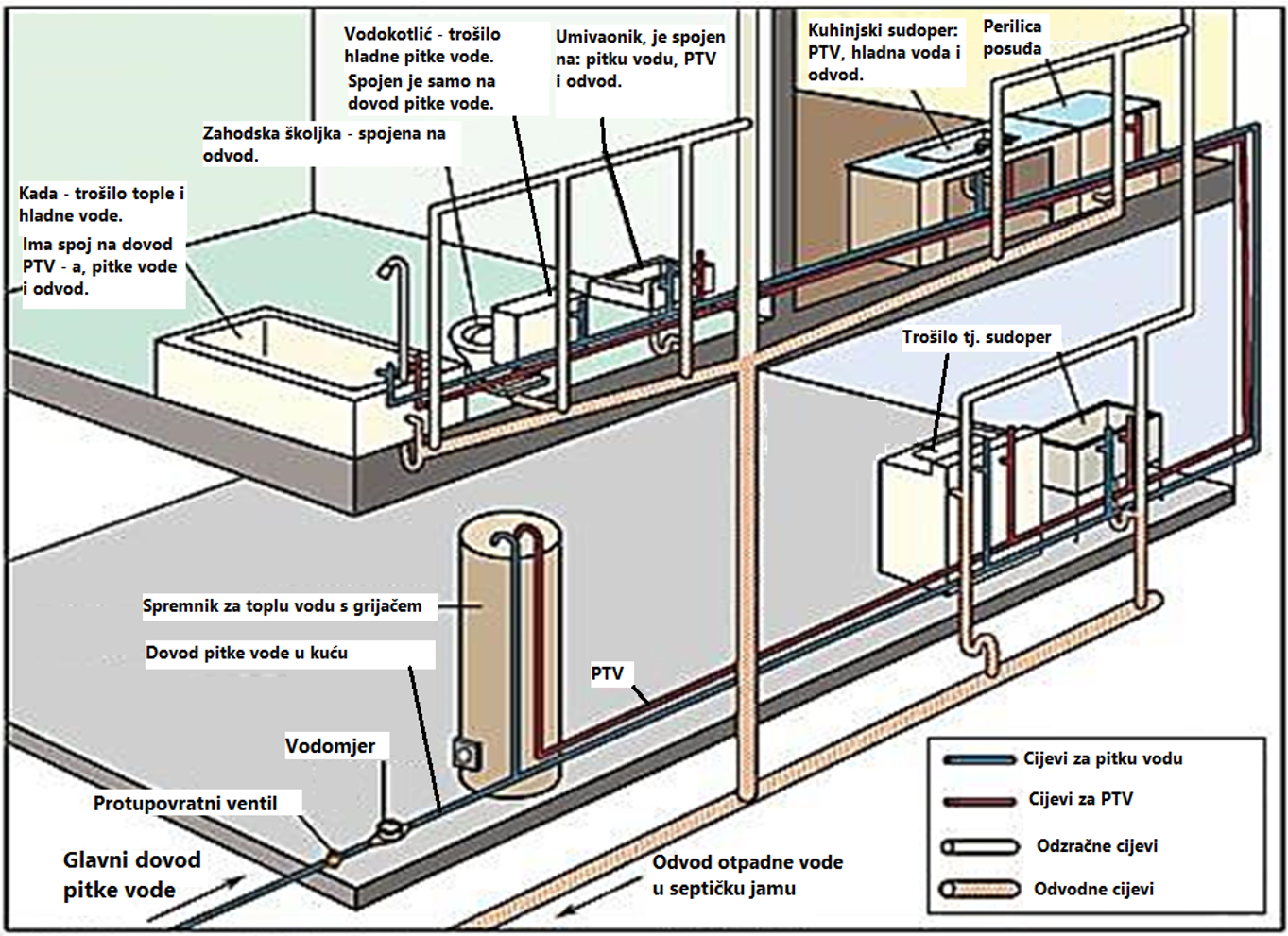 Vodokotlić - trošilo hladne pitke vode. Spojen je samo na dovod pitke vode.

Umivaonik, je spojen na: pitku vodu, PTV i odvod.

Kuhinjski sudoper: PTV, hladna voda i odvod.

Perilica posuđa

Zahodska školjka - spojena na odvod.

Kada - trošilo tople i hladne vode. Ima spoj na dovod PTV - a, pitke vode i odvod.

Trošilo tj. sudoper

Spremnik za toplu vodu s grijačem

Dovod pitke vode u kuću

PTV

Vodomjer

Protupovratni ventil

Glavni dovod pitke vode

Odvod otpadne vode u septičku jamu

Cijevi za pitku vodu

Cijevi za PTV

Odzračne cijevi

Odvodne cijevi