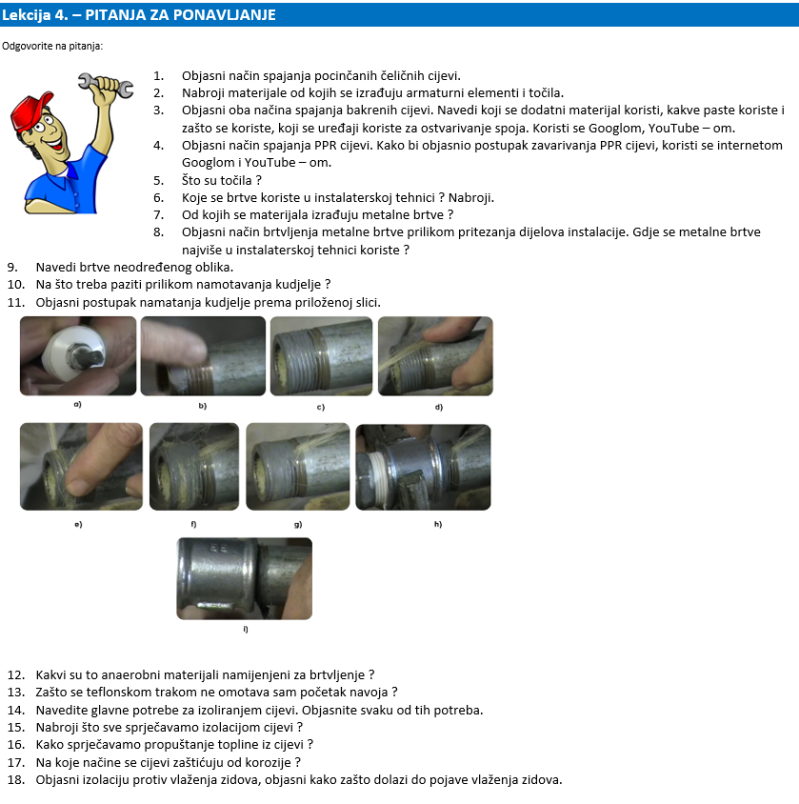 Lekcija 4. – PITANJA ZA PONAVLJANJE

Odgovorite na pitanja:

1. Objasni način spajanja pocinčanih čeličnih cijevi.
2. Nabroji materijale od kojih se izrađuju armaturni elementi i točila.
3. Objasni oba načina spajanja bakrenih cijevi. Navedi koji se dodatni materijal koristi, kakve paste koriste i zašto se koriste, koji se uređaji koriste za ostvarivanje spoja. Koristi se Googlom, YouTube – om.
4. Objasni način spajanja PPR cijevi. Kako bi objasnio postupak zavarivanja PPR cijevi, koristi se internetom Googlom i YouTube – om.
5. Što su točila ?
6. Koje se brtve koriste u instalaterskoj tehnici ? Nabroji.
7. Od kojih se materijala izrađuju metalne brtve ?
8. Objasni način brtvljenja metalne brtve prilikom pritezanja dijelova instalacije. Gdje se metalne brtve najviše u instalaterskoj tehnici koriste ?
9. Navedi brtve neodređenog oblika.
10. Na što treba paziti prilikom namotavanja kudjelje ?
11. Objasni postupak namatanja kudjelje prema priloženoj slici.

a) b) c) d)

e) f) g) h)

i)

12. Kakvi su to anaerobni materijali namijenjeni za brtvljenje ?
13. Zašto se teflonskom trakom ne omotava sam početak navoja ?
14. Navedite glavne potrebe za izoliranjem cijevi. Objasnite svaku od tih potreba.
15. Nabroji što sve sprječavamo izolacijom cijevi ?
16. Kako sprječavamo propuštanje topline iz cijevi ?
17. Na koje načine se cijevi zaštićuju od korozije ?
18. Objasni izolaciju protiv vlaženja zidova, objasni kako zašto dolazi do pojave vlaženja zidova.