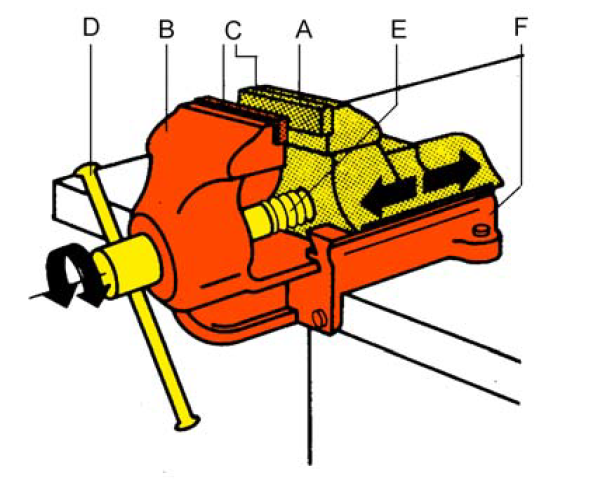 D B C A E F