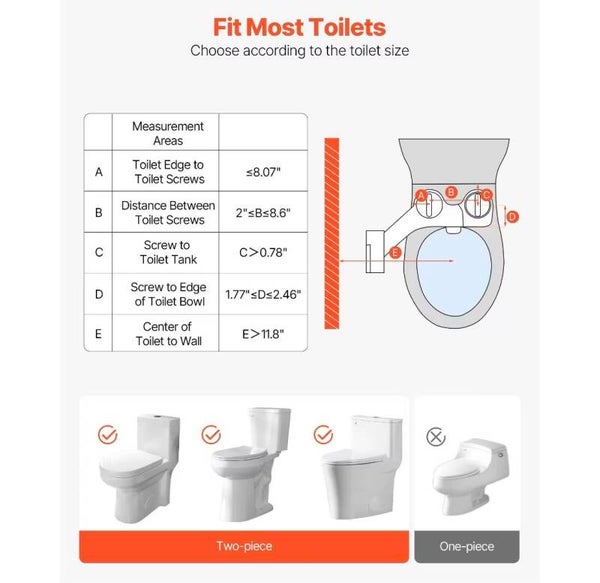 Fit Most Toilets

Choose according to the toilet size

| | Measurement Areas | |
|---|---|---|
| A | Toilet Edge to Toilet Screws | ≤8.07" |
| B | Distance Between Toilet Screws | 2"≤B≤8.6" |
| C | Screw to Toilet Tank | C>0.78" |
| D | Screw to Edge of Toilet Bowl | 1.77"≤D≤2.46" |
| E | Center of Toilet to Wall | E>11.8" |

A B C D E

Two-piece

One-piece