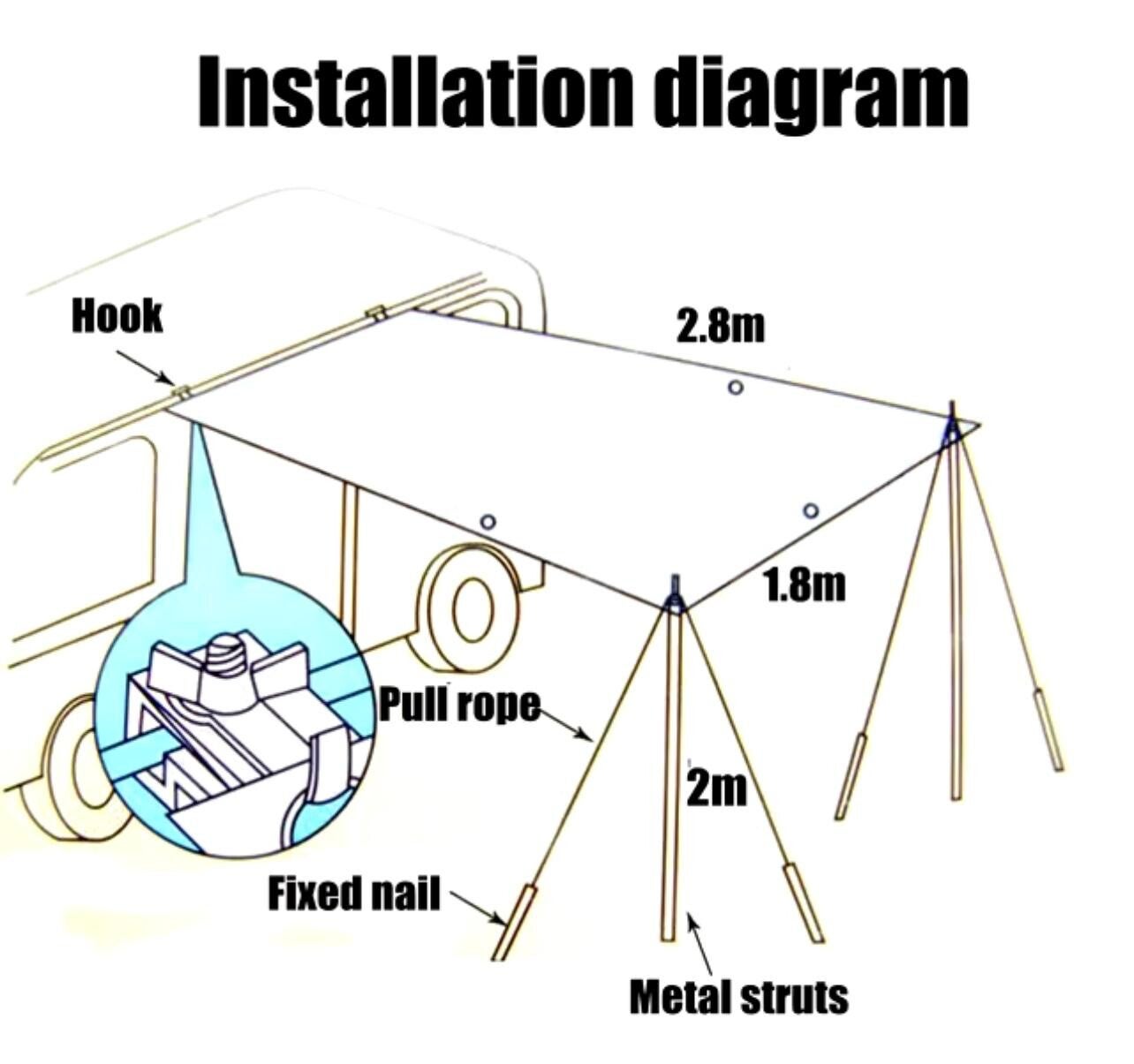 Installation diagram

Hook

2.8m

1.8m

Pull rope

2m

Fixed nail

Metal struts