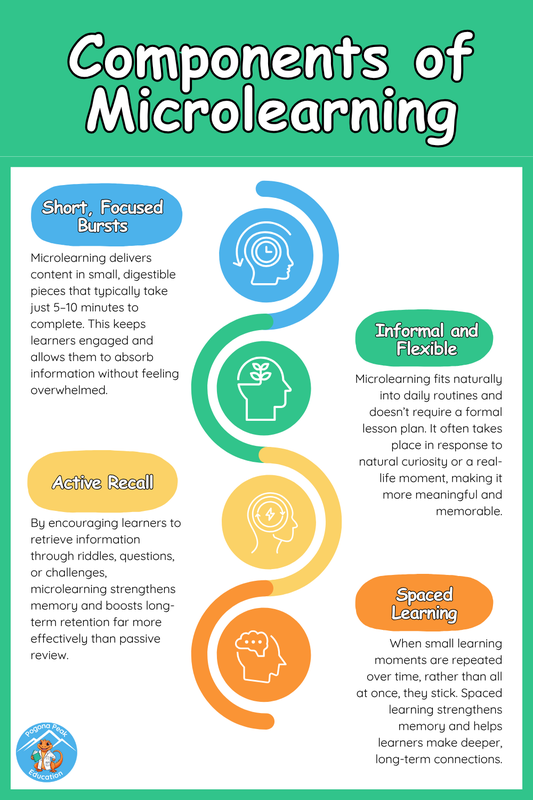 Components of Microlearning

Short, Focused Bursts

Microlearning delivers content in small, digestible pieces that typically take just 5–10 minutes to complete. This keeps learners engaged and allows them to absorb information without feeling overwhelmed.

Informal and Flexible

Microlearning fits naturally into daily routines and doesn't require a formal lesson plan. It often takes place in response to natural curiosity or a real-life moment, making it more meaningful and memorable.

Active Recall

By encouraging learners to retrieve information through riddles, questions, or challenges, microlearning strengthens memory and boosts long-term retention far more effectively than passive review.

Spaced Learning

When small learning moments are repeated over time, rather than all at once, they stick. Spaced learning strengthens memory and helps learners make deeper, long-term connections.

Pogona Peak Education