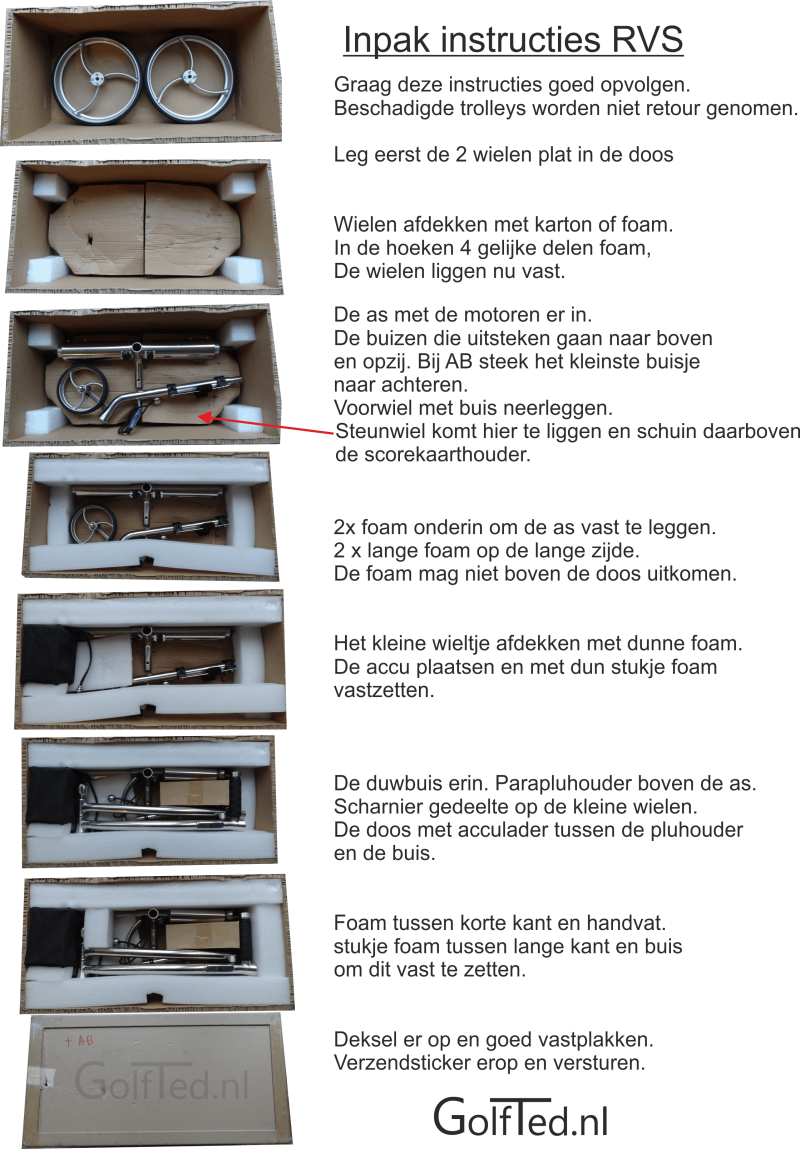 Inpak instructies RVS

Graag deze instructies goed opvolgen.
Beschadigde trolleys worden niet retour genomen.

Leg eerst de 2 wielen plat in de doos

Wielen afdekken met karton of foam.
In de hoeken 4 gelijke delen foam,
De wielen liggen nu vast.

De as met de motoren er in.
De buizen die uitsteken gaan naar boven en opzij. Bij AB steek het kleinste buisje naar achteren.
Voorwiel met buis neerleggen.
Steunwiel komt hier te liggen en schuin daarboven de scorekaarthouder.

2x foam onderin om de as vast te leggen.
2 x lange foam op de lange zijde.
De foam mag niet boven de doos uitkomen.

Het kleine wieltje afdekken met dunne foam.
De accu plaatsen en met dun stukje foam vastzetten.

De duwbuis erin. Parapluhouder boven de as.
Scharnier gedeelte op de kleine wielen.
De doos met acculader tussen de pluhouder en de buis.

Foam tussen korte kant en handvat.
stukje foam tussen lange kant en buis om dit vast te zetten.

+ AB

GolfTed.nl

Deksel er op en goed vastplakken.
Verzendsticker erop en versturen.

GolfTed.nl