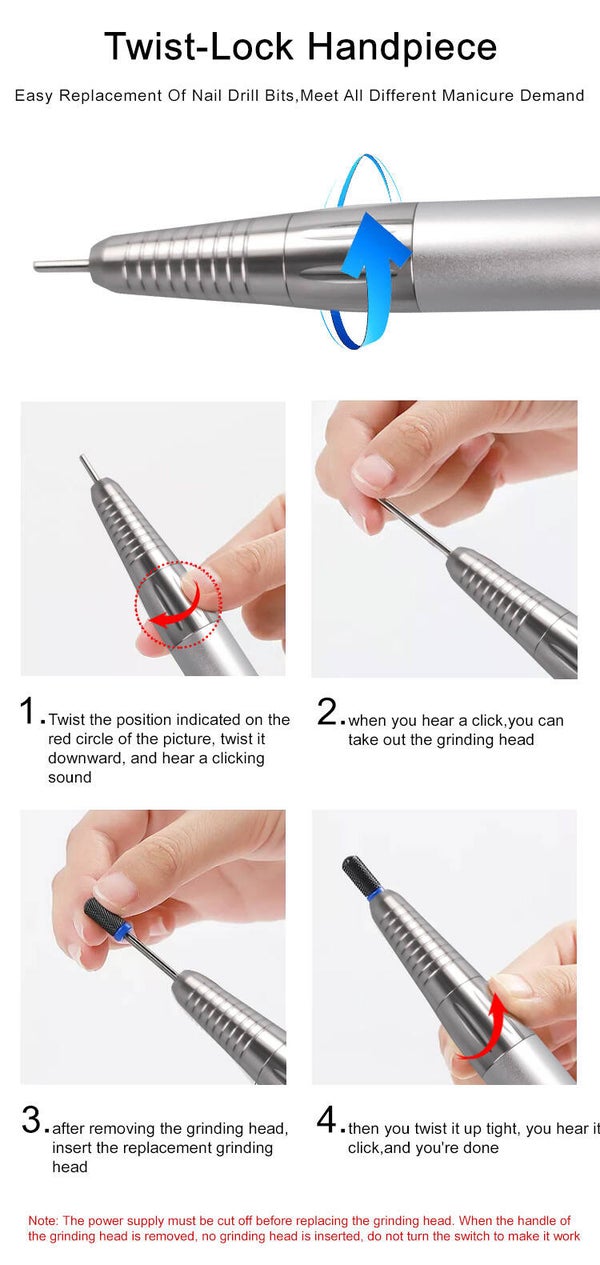 Twist-Lock Handpiece

Easy Replacement Of Nail Drill Bits,Meet All Different Manicure Demand

1. Twist the position indicated on the red circle of the picture, twist it downward, and hear a clicking sound

2. when you hear a click,you can take out the grinding head

3. after removing the grinding head, insert the replacement grinding head

4. then you twist it up tight, you hear it click,and you're done

Note: The power supply must be cut off before replacing the grinding head. When the handle of the grinding head is removed, no grinding head is inserted, do not turn the switch to make it work