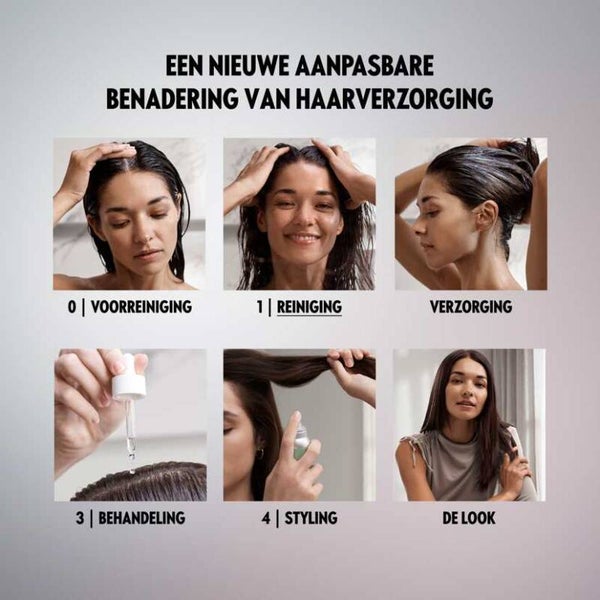 EEN NIEUWE AANPASBARE BENADERING VAN HAARVERZORGING

0 | VOORREINIGING

1 | REINIGING

VERZORGING

3 | BEHANDELING

4 | STYLING

DE LOOK