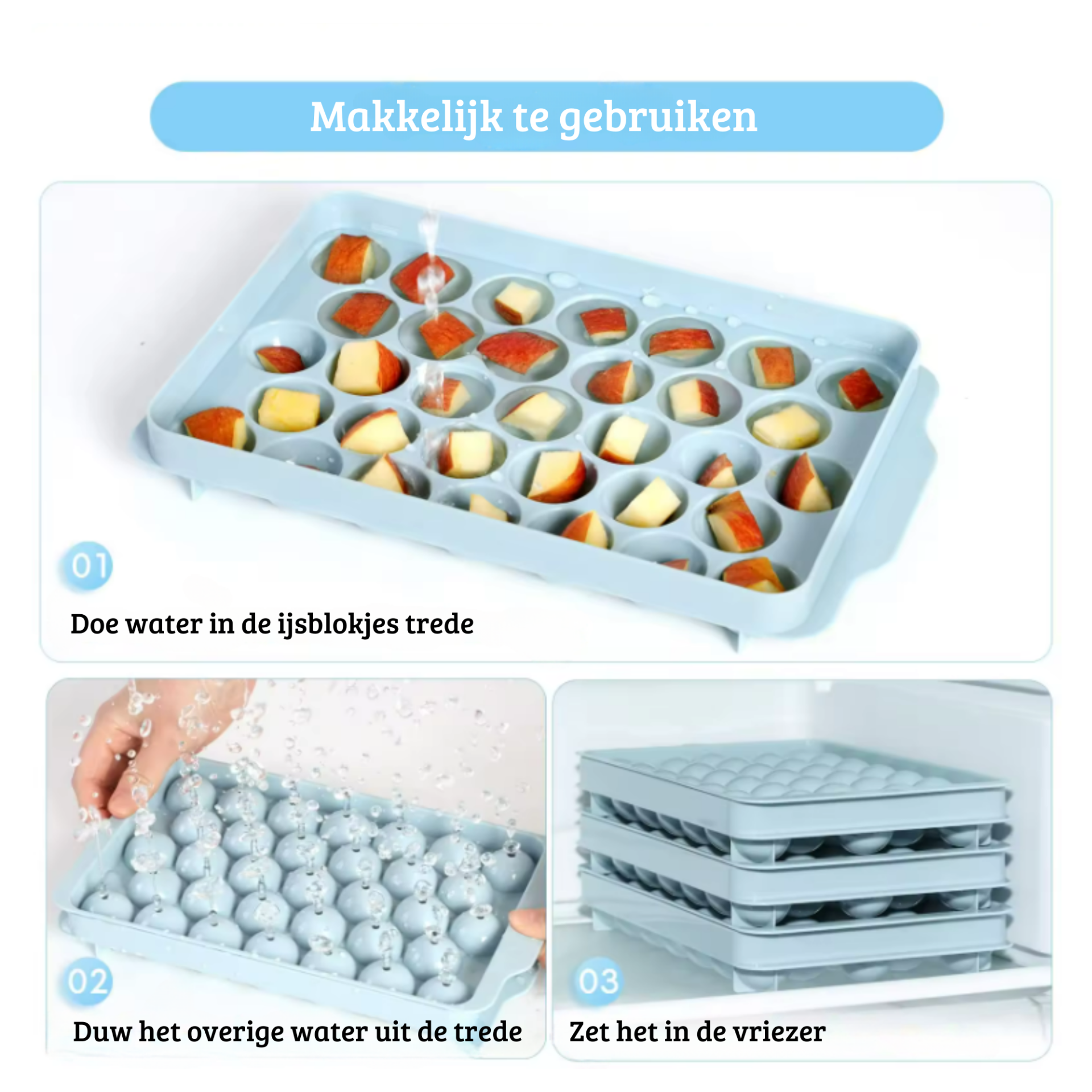 Makkelijk te gebruiken

01

Doe water in de ijsblokjes trede

02

Duw het overige water uit de trede

03

Zet het in de vriezer