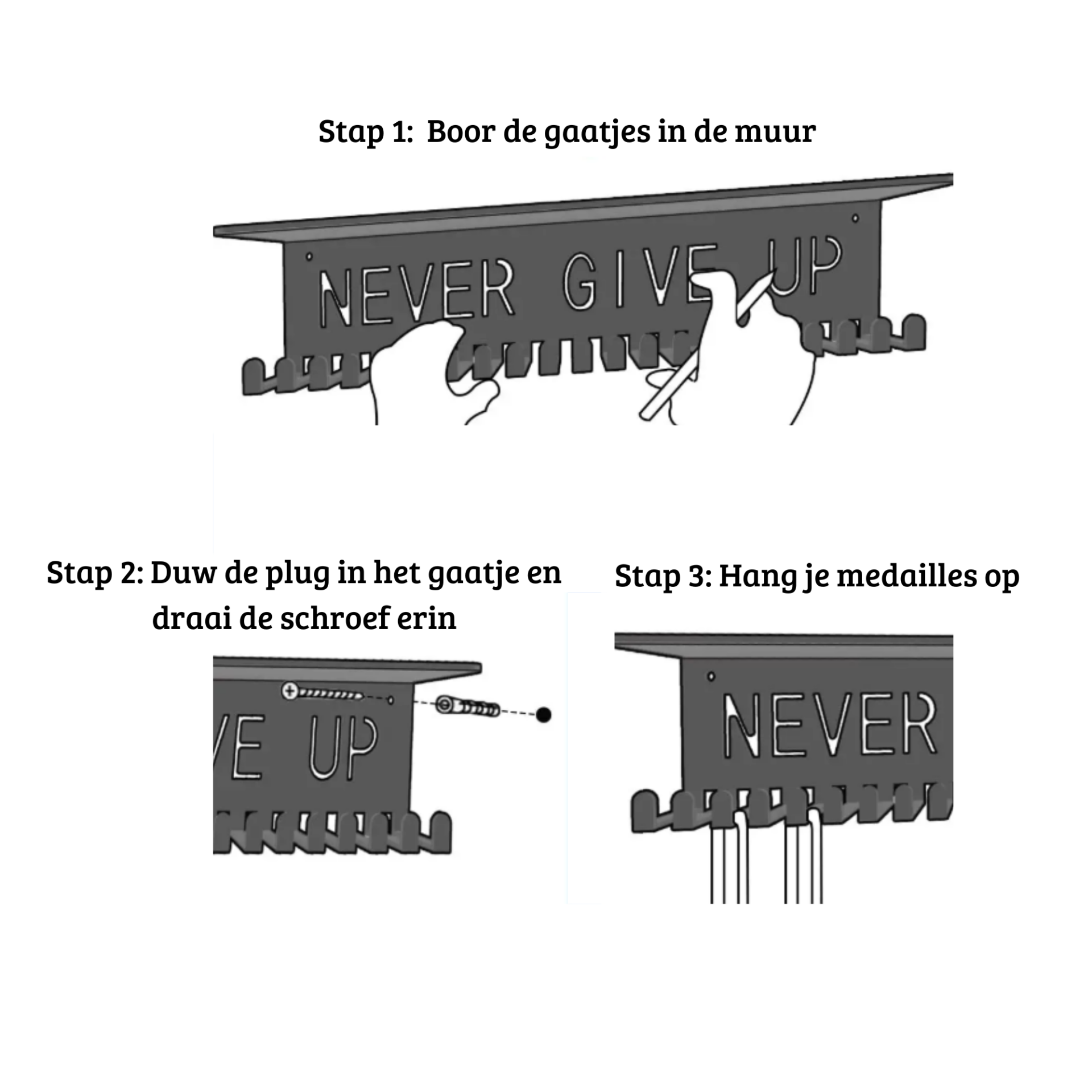 Stap 1: Boor de gaatjes in de muur

NEVER GIVE UP

Stap 2: Duw de plug in het gaatje en draai de schroef erin

VE UP

Stap 3: Hang je medailles op

NEVER