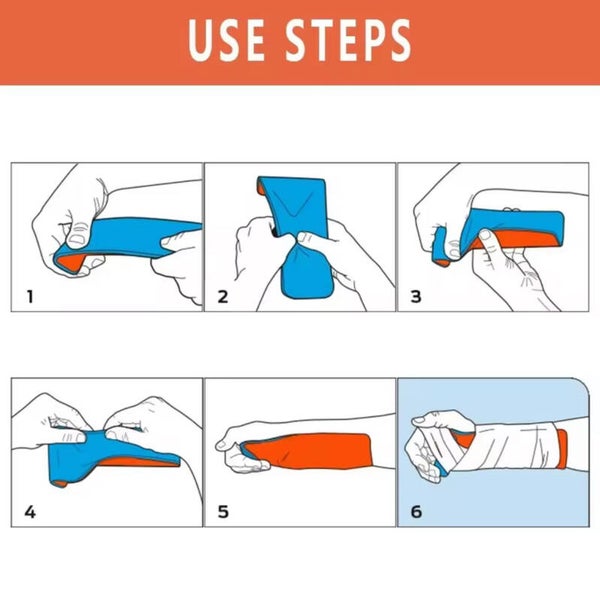 USE STEPS

1

2

3

4

5

6