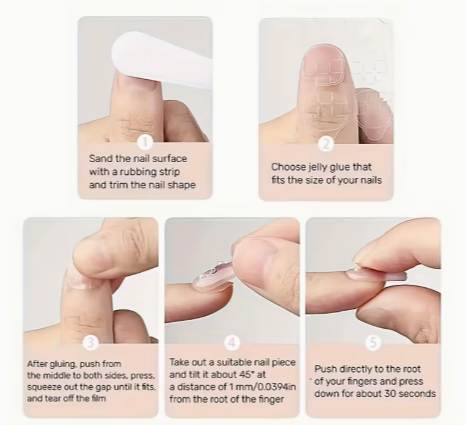 1
Sand the nail surface with a rubbing strip and trim the nail shape

2
Choose jelly glue that fits the size of your nails

3
After gluing, push from the middle to both sides, press, squeeze out the gap until it fits, and tear off the film

4
Take out a suitable nail piece and tilt it about 45° at a distance of 1 mm/0.0394in from the root of the finger

5
Push directly to the root of your fingers and press down for about 30 seconds