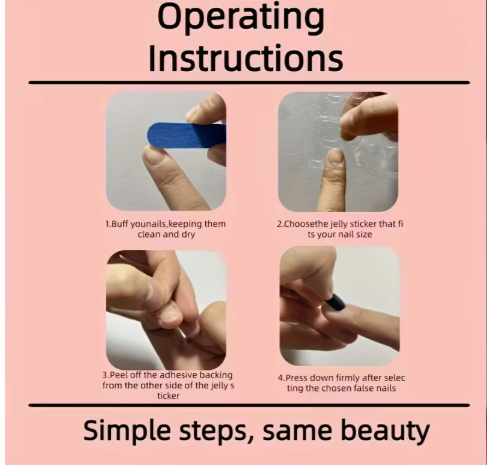 Operating Instructions

1.Buff younails,keeping them clean and dry

2.Choosethe jelly sticker that fi ts your nail size

3.Peel off the adhesive backing from the other side of the jelly s ticker

4.Press down firmly after selec ting the chosen false nails

Simple steps, same beauty