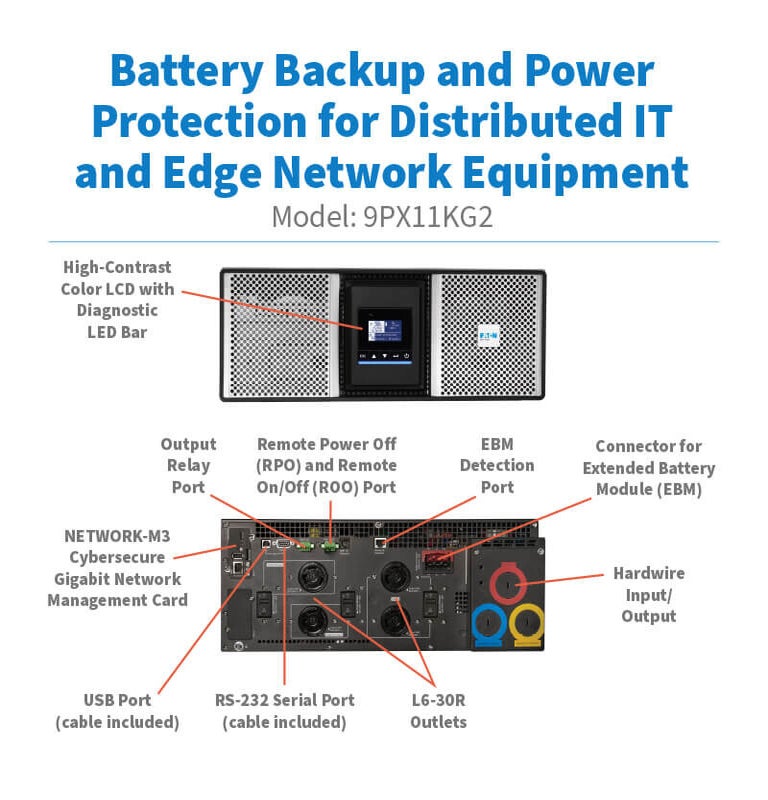 Battery Backup and Power Protection for Distributed IT and Edge Network Equipment

Model: 9PX11KG2

High-Contrast Color LCD with Diagnostic LED Bar

Output Relay Port

Remote Power Off (RPO) and Remote On/Off (ROO) Port

EBM Detection Port

Connector for Extended Battery Module (EBM)

NETWORK-M3 Cybersecure Gigabit Network Management Card

Hardwire Input/ Output

USB Port (cable included)

RS-232 Serial Port (cable included)

L6-30R Outlets