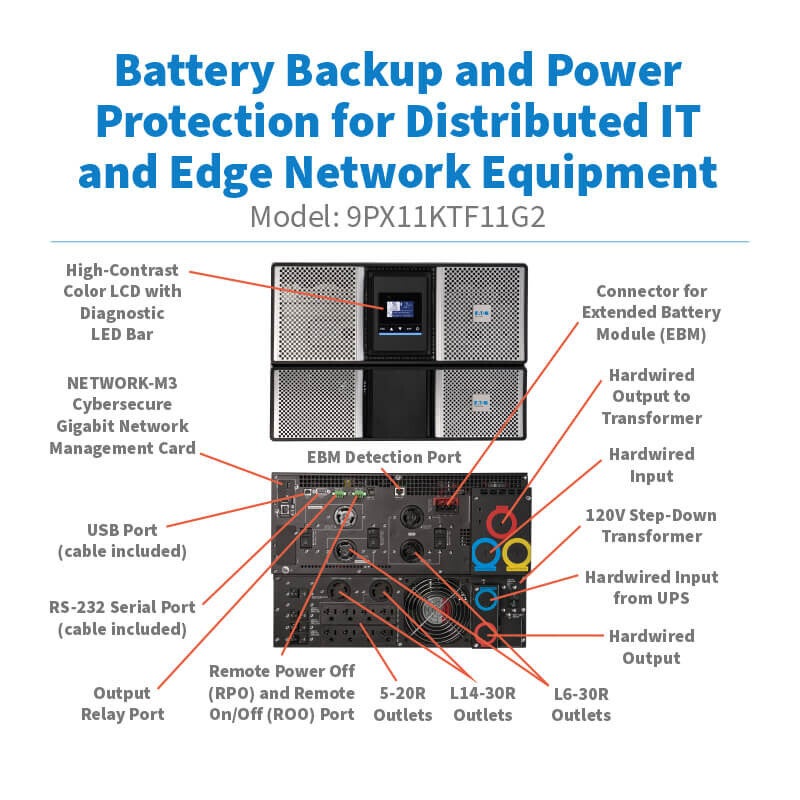 Battery Backup and Power Protection for Distributed IT and Edge Network Equipment

Model: 9PX11KTF11G2

High-Contrast Color LCD with Diagnostic LED Bar

NETWORK-M3 Cybersecure Gigabit Network Management Card

USB Port (cable included)

RS-232 Serial Port (cable included)

Output Relay Port

Remote Power Off (RPO) and Remote On/Off (ROO) Port

EBM Detection Port

5-20R Outlets

L14-30R Outlets

L6-30R Outlets

Connector for Extended Battery Module (EBM)

Hardwired Output to Transformer

Hardwired Input

120V Step-Down Transformer

Hardwired Input from UPS

Hardwired Output