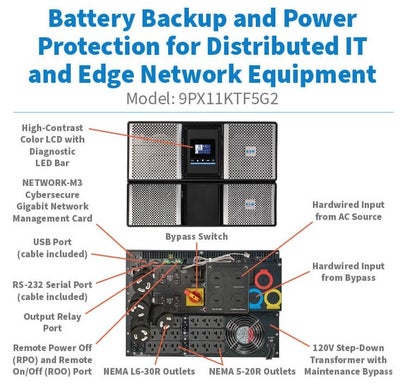 Battery Backup and Power Protection for Distributed IT and Edge Network Equipment

Model: 9PX11KTF5G2

High-Contrast Color LCD with Diagnostic LED Bar

NETWORK-M3 Cybersecure Gigabit Network Management Card

USB Port (cable included)

RS-232 Serial Port (cable included)

Output Relay Port

Remote Power Off (RPO) and Remote On/Off (ROO) Port

Bypass Switch

Hardwired Input from AC Source

Hardwired Input from Bypass

120V Step-Down Transformer with Maintenance Bypass

NEMA L6-30R Outlets

NEMA 5-20R Outlets