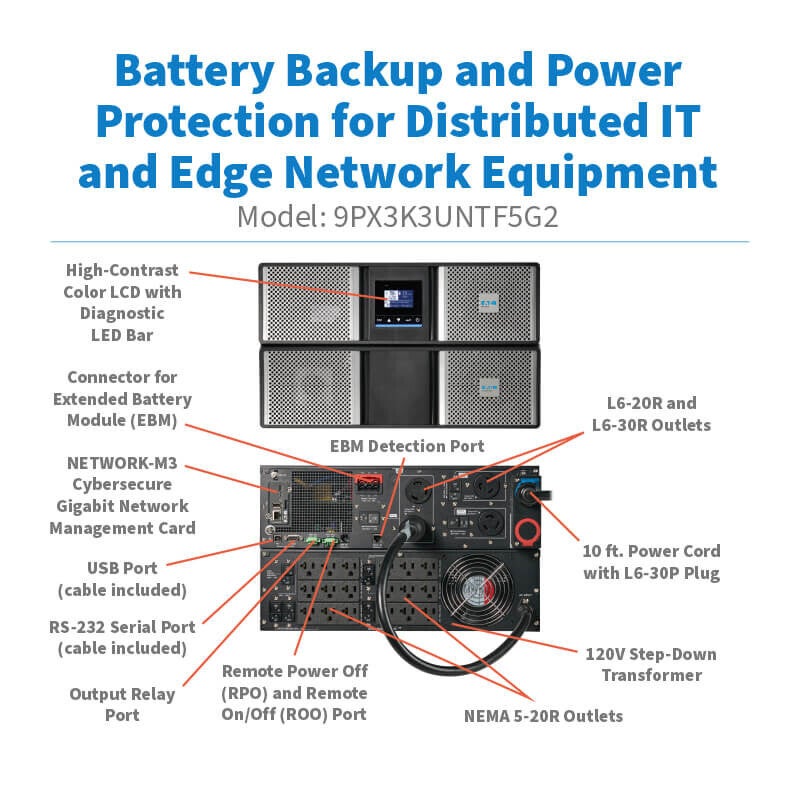 Battery Backup and Power Protection for Distributed IT and Edge Network Equipment

Model: 9PX3K3UNTF5G2

High-Contrast Color LCD with Diagnostic LED Bar

Connector for Extended Battery Module (EBM)

NETWORK-M3 Cybersecure Gigabit Network Management Card

USB Port (cable included)

RS-232 Serial Port (cable included)

Output Relay Port

Remote Power Off (RPO) and Remote On/Off (ROO) Port

EBM Detection Port

L6-20R and L6-30R Outlets

10 ft. Power Cord with L6-30P Plug

120V Step-Down Transformer

NEMA 5-20R Outlets