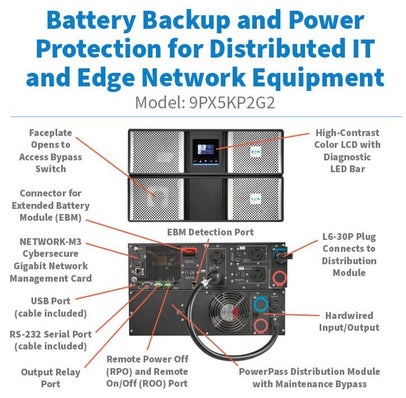 Battery Backup and Power Protection for Distributed IT and Edge Network Equipment

Model: 9PX5KP2G2

Faceplate Opens to Access Bypass Switch

High-Contrast Color LCD with Diagnostic LED Bar

Connector for Extended Battery Module (EBM)

EBM Detection Port

NETWORK-M3 Cybersecure Gigabit Network Management Card

L6-30P Plug Connects to Distribution Module

USB Port (cable included)

RS-232 Serial Port (cable included)

Hardwired Input/Output

Output Relay Port

Remote Power Off (RPO) and Remote On/Off (ROO) Port

PowerPass Distribution Module with Maintenance Bypass