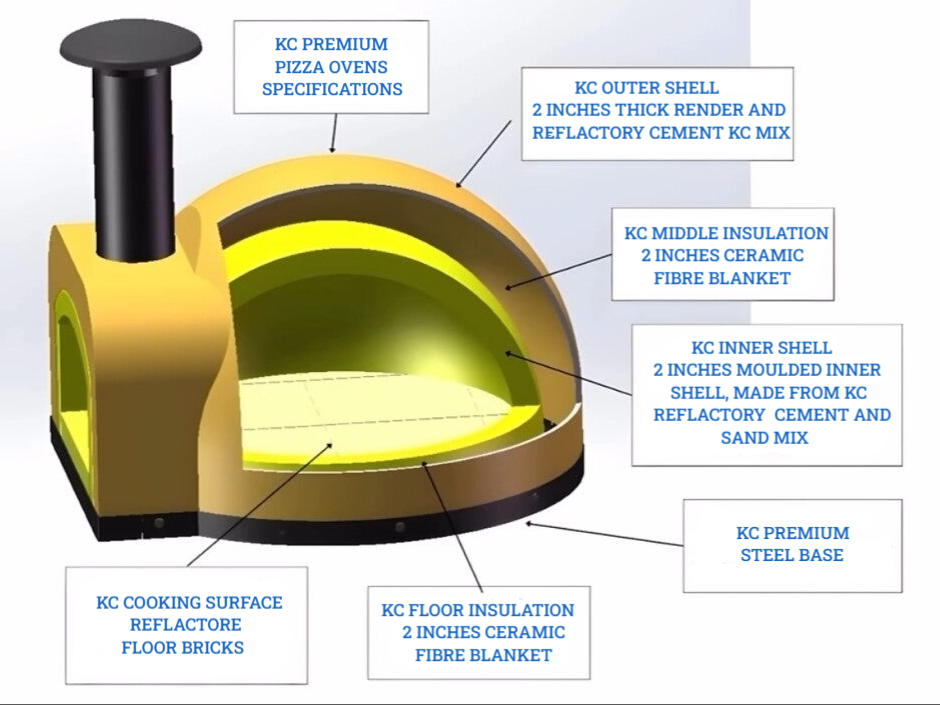 KC PREMIUM
PIZZA OVENS
SPECIFICATIONS

KC OUTER SHELL
2 INCHES THICK RENDER AND
REFLACTORY CEMENT KC MIX

KC MIDDLE INSULATION
2 INCHES CERAMIC
FIBRE BLANKET

KC INNER SHELL
2 INCHES MOULDED INNER
SHELL, MADE FROM KC
REFLACTORY CEMENT AND
SAND MIX

KC PREMIUM
STEEL BASE

KC COOKING SURFACE
REFLACTORE
FLOOR BRICKS

KC FLOOR INSULATION
2 INCHES CERAMIC
FIBRE BLANKET