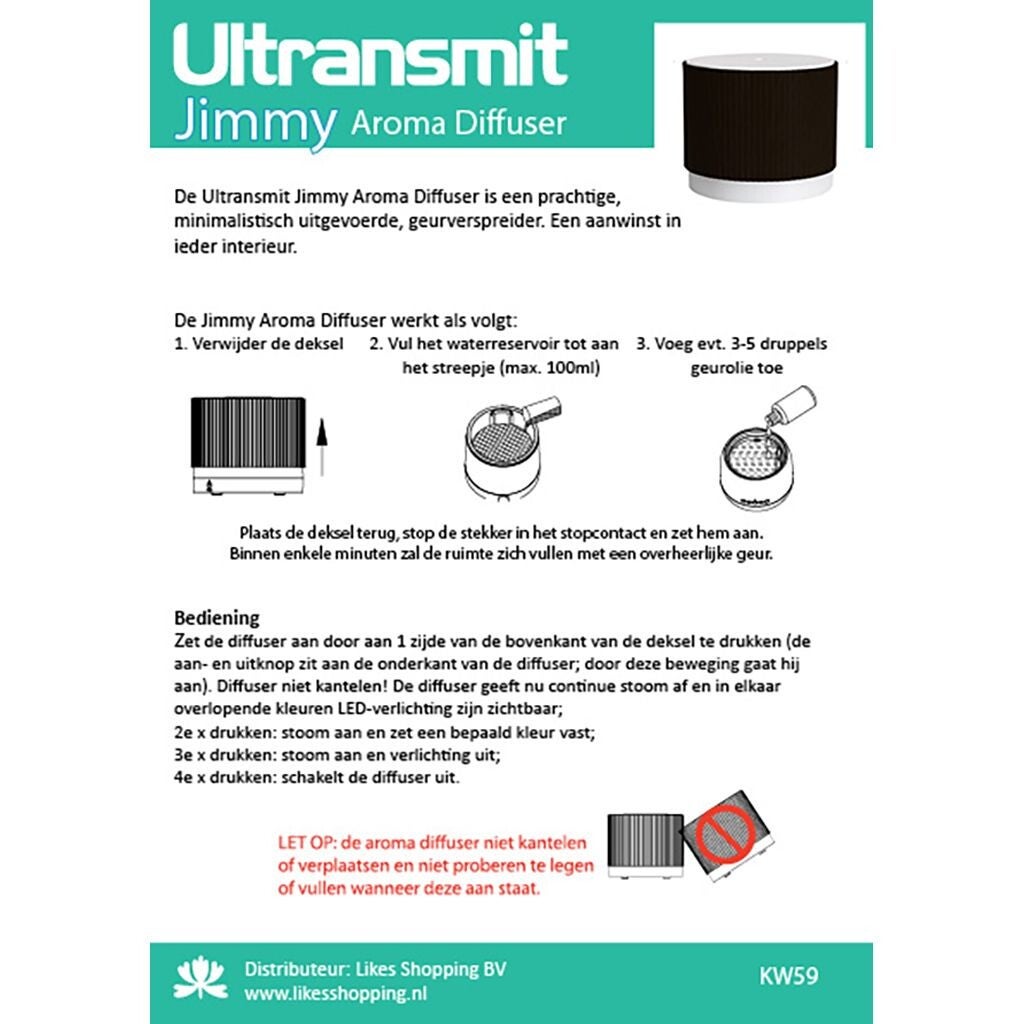 Ultransmit
Jimmy Aroma Diffuser

De Ultransmit Jimmy Aroma Diffuser is een prachtige, minimalistisch uitgevoerde, geurverspreider. Een aanwinst in ieder interieur.

De Jimmy Aroma Diffuser werkt als volgt:
1. Verwijder de deksel
2. Vul het waterreservoir tot aan het streepje (max. 100ml)
3. Voeg evt. 3-5 druppels geurolie toe

Plaats de deksel terug, stop de stekker in het stopcontact en zet hem aan. Binnen enkele minuten zal de ruimte zich vullen met een overheerlijke geur.

Bediening
Zet de diffuser aan door aan 1 zijde van de bovenkant van de deksel te drukken (de aan- en uitknop zit aan de onderkant van de diffuser; door deze beweging gaat hij aan). Diffuser niet kantelen! De diffuser geeft nu continue stoom af en in elkaar overlopende kleuren LED-verlichting zijn zichtbaar;
2e x drukken: stoom aan en zet een bepaald kleur vast;
3e x drukken: stoom aan en verlichting uit;
4e x drukken: schakelt de diffuser uit.

LET OP: de aroma diffuser niet kantelen of verplaatsen en niet proberen te legen of vullen wanneer deze aan staat.

Distributeur: Likes Shopping BV
www.likesshopping.nl
KW59