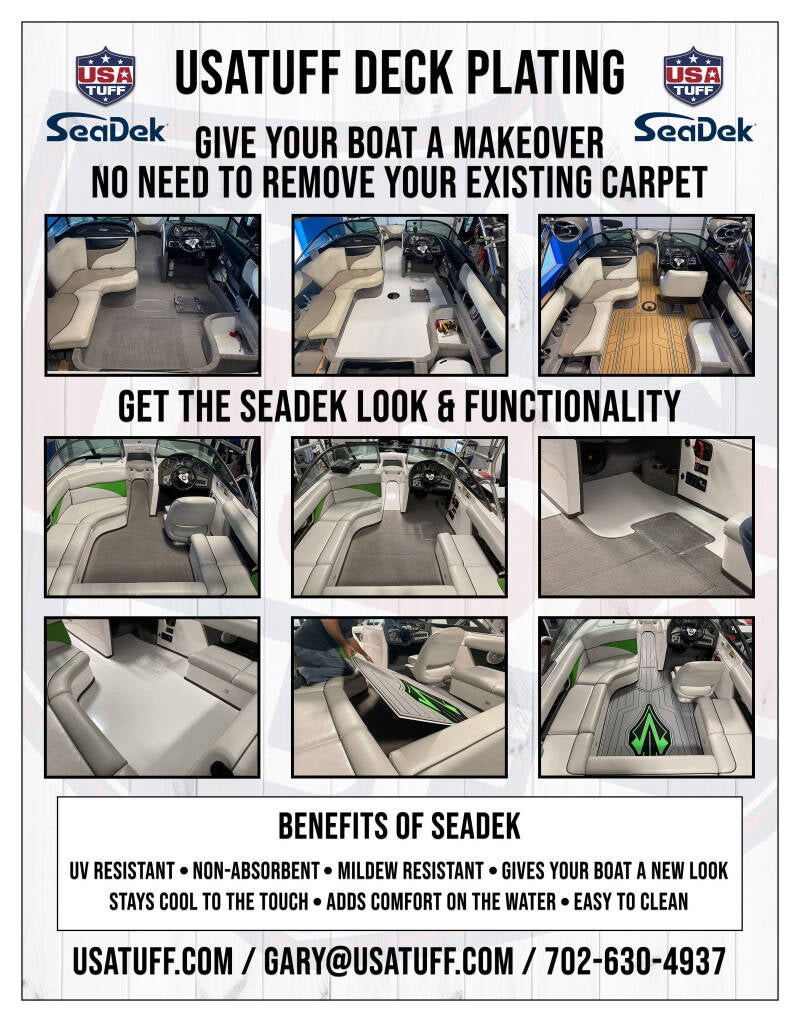 USA TUFF

SeaDek

USATUFF DECK PLATING

USA TUFF

SeaDek

GIVE YOUR BOAT A MAKEOVER
NO NEED TO REMOVE YOUR EXISTING CARPET

GET THE SEADEK LOOK & FUNCTIONALITY

BENEFITS OF SEADEK

UV RESISTANT • NON-ABSORBENT • MILDEW RESISTANT • GIVES YOUR BOAT A NEW LOOK
STAYS COOL TO THE TOUCH • ADDS COMFORT ON THE WATER • EASY TO CLEAN

USATUFF.COM / GARY@USATUFF.COM / 702-630-4937