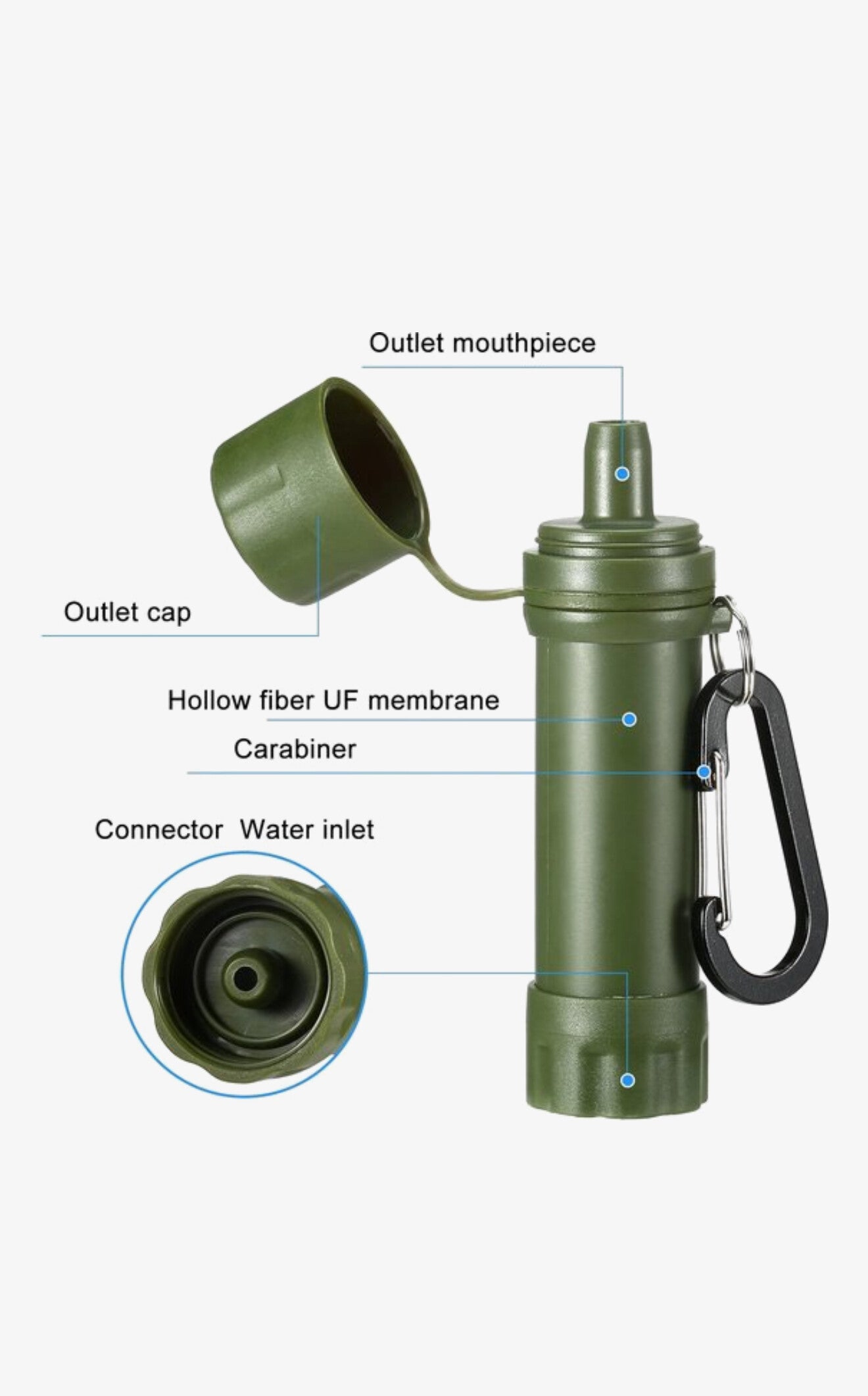 Outlet mouthpiece

Outlet cap

Hollow fiber UF membrane

Carabiner

Connector Water inlet