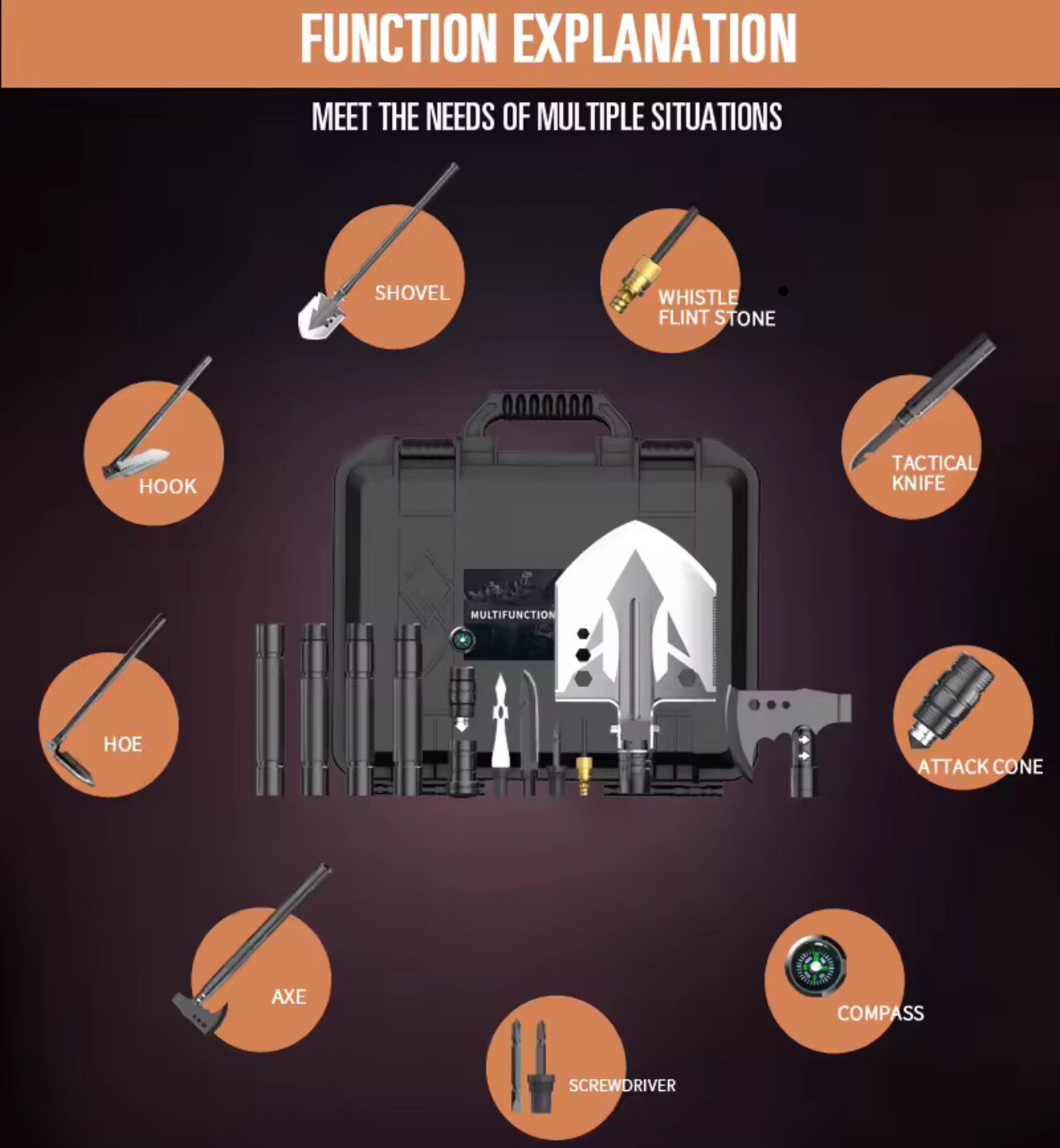 FUNCTION EXPLANATION

MEET THE NEEDS OF MULTIPLE SITUATIONS

SHOVEL

WHISTLE
FLINT STONE

HOOK

TACTICAL
KNIFE

MULTIFUNCTION

HOE

ATTACK CONE

AXE

COMPASS

SCREWDRIVER