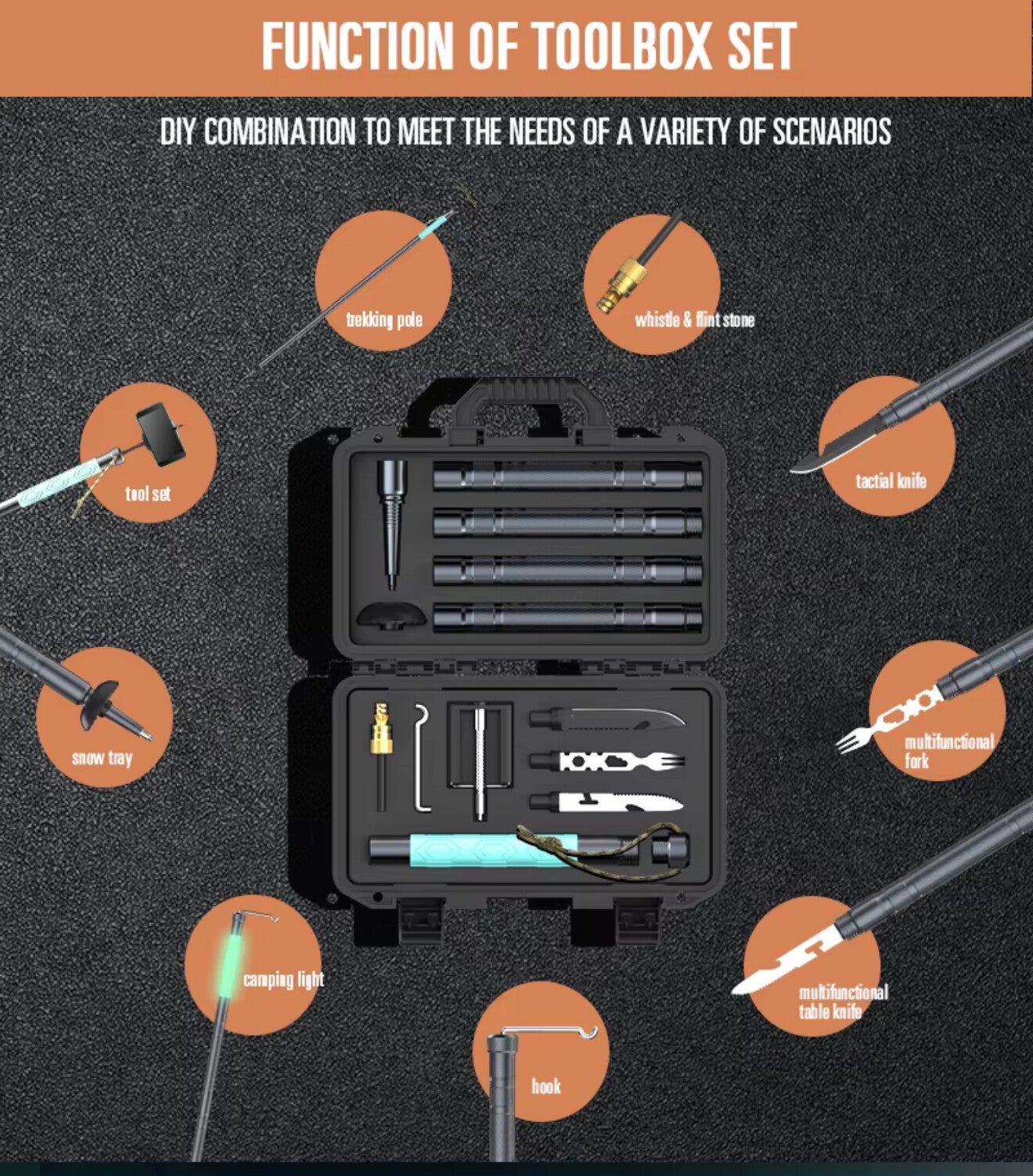 FUNCTION OF TOOLBOX SET

DIY COMBINATION TO MEET THE NEEDS OF A VARIETY OF SCENARIOS

trekking pole

whistle & flint stone

tool set

tactial knife

snow tray

multifunctional fork

camping light

multifunctional table knife

hook