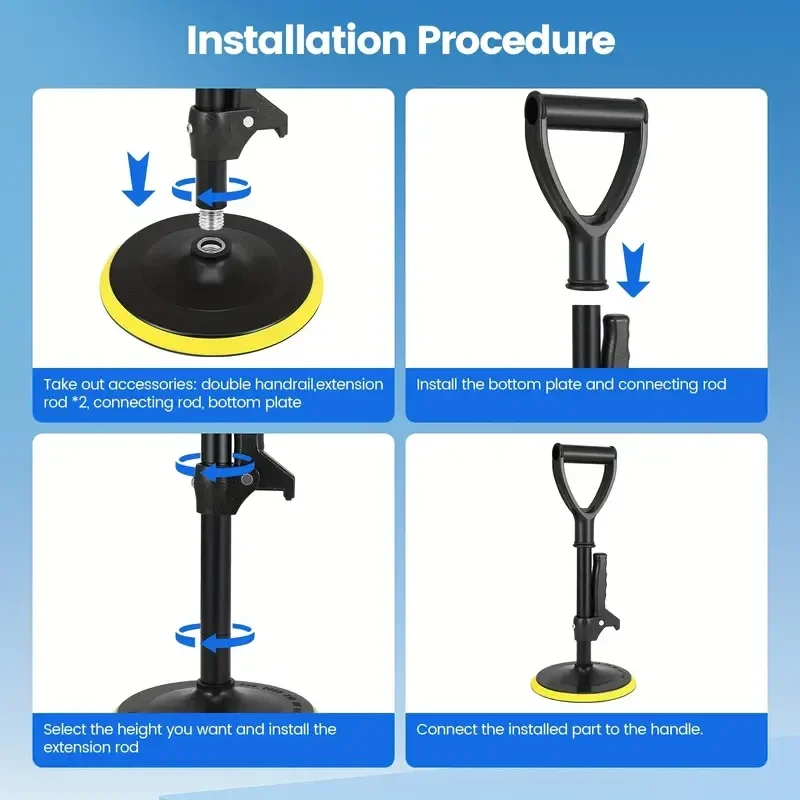 Installation Procedure

Take out accessories: double handrail,extension rod *2, connecting rod, bottom plate

Install the bottom plate and connecting rod

Select the height you want and install the extension rod

Connect the installed part to the handle.