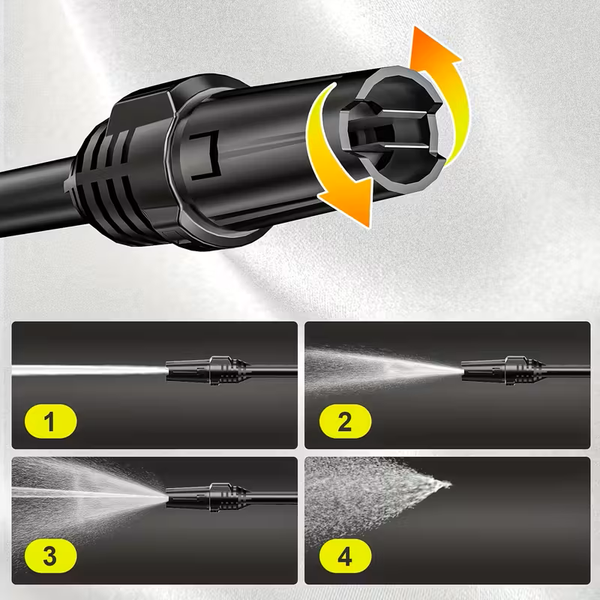 1

2

3

4