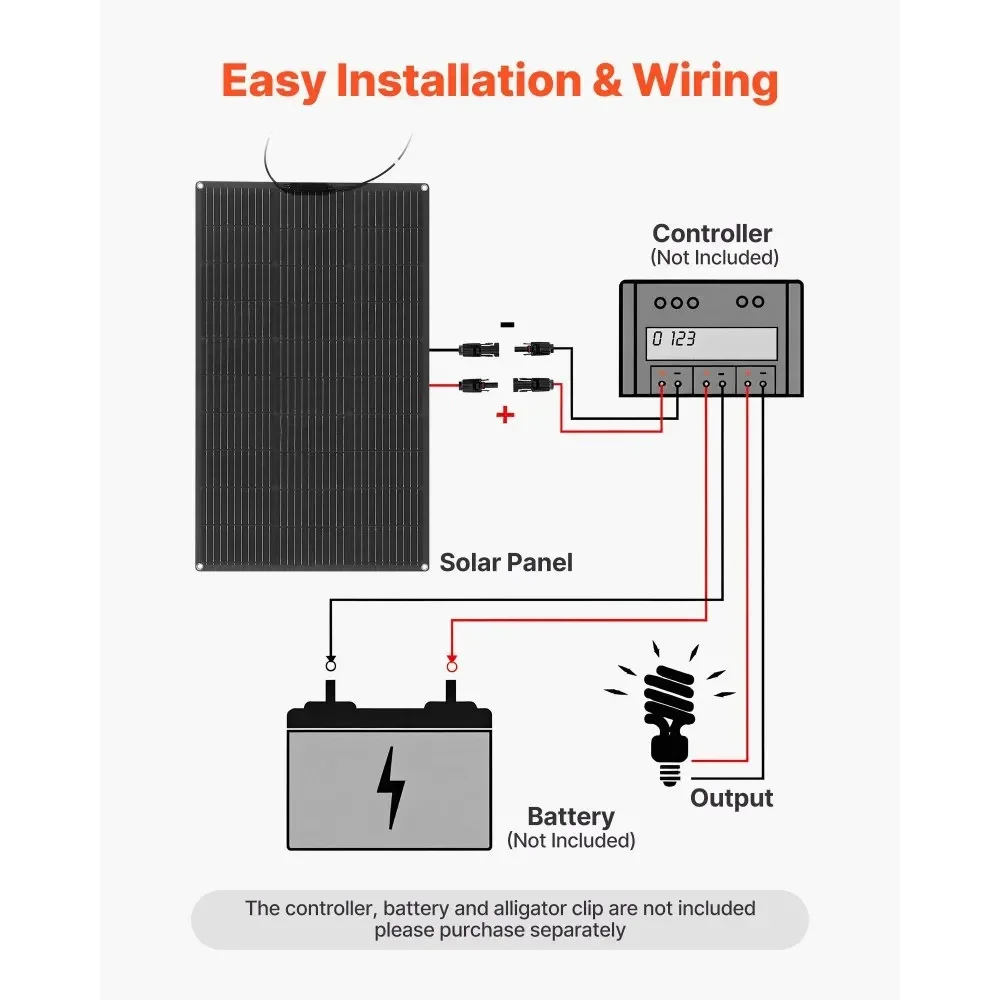 Easy Installation & Wiring

Controller
(Not Included)

0 123

-
+

Solar Panel

Battery
(Not Included)

Output

The controller, battery and alligator clip are not included
please purchase separately