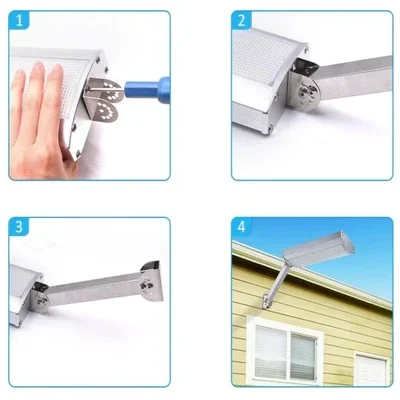 1

2

3

4