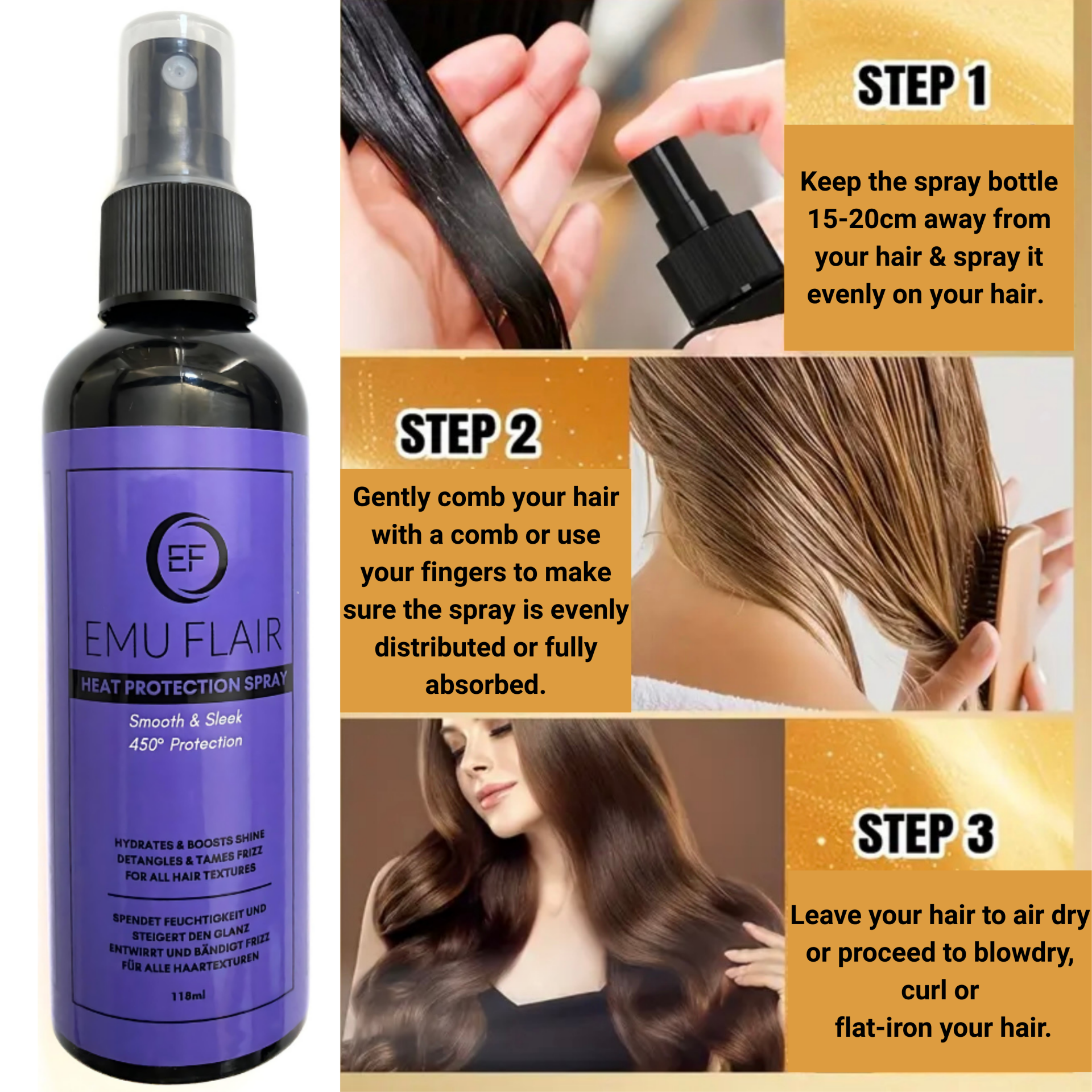 EF

EMU FLAIR

HEAT PROTECTION SPRAY

Smooth & Sleek
450° Protection

HYDRATES & BOOSTS SHINE
DETANGLES & TAMES FRIZZ
FOR ALL HAIR TEXTURES

SPENDET FEUCHTIGKEIT UND
STEIGERT DEN GLANZ
ENTWIRRT UND BÄNDIGT FRIZZ
FÜR ALLE HAARTEXTUREN

118ml

STEP 1

Keep the spray bottle 15-20cm away from your hair & spray it evenly on your hair.

STEP 2

Gently comb your hair with a comb or use your fingers to make sure the spray is evenly distributed or fully absorbed.

STEP 3

Leave your hair to air dry or proceed to blowdry, curl or flat-iron your hair.