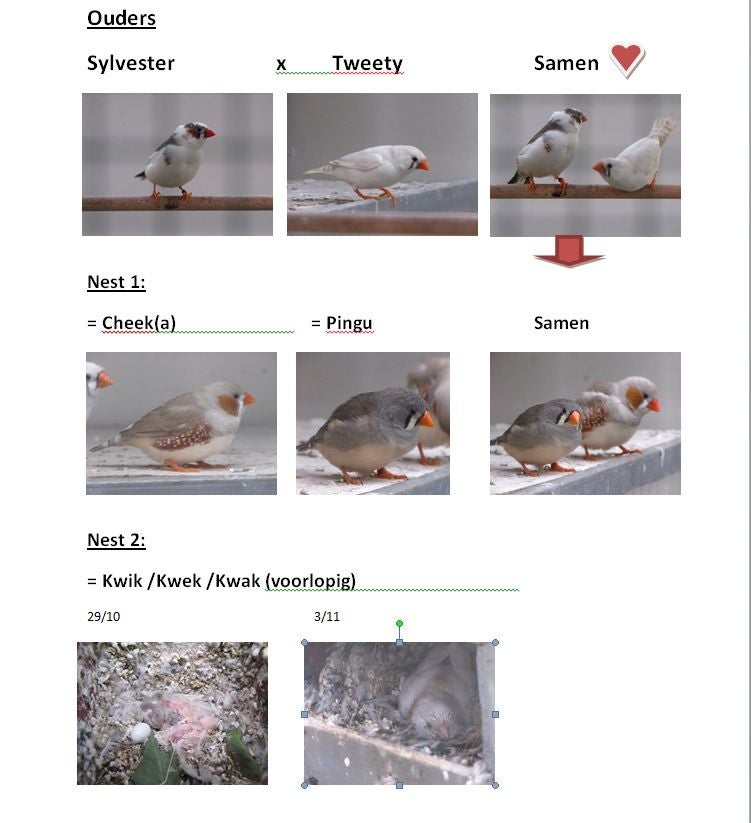 Ouders

Sylvester x Tweety Samen

Nest 1:

= Cheek(a) = Pingu Samen

Nest 2:

= Kwik /Kwek /Kwak (voorlopig)

29/10 3/11